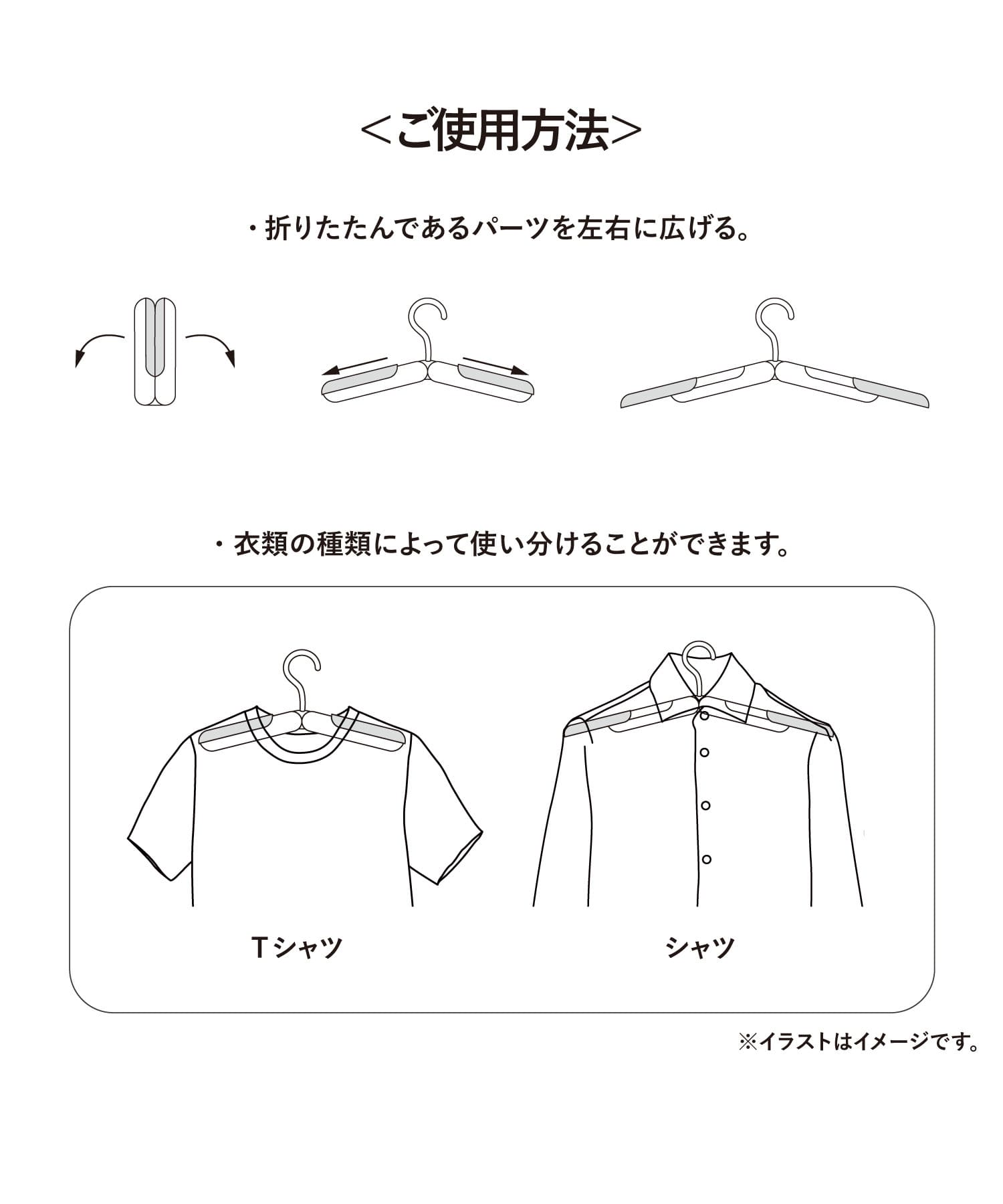 <ご使用方法>

・折りたたんであるパーツを左右に広げる。

・衣類の種類によって使い分けることができます。

Tシャツ

シャツ

※イラストはイメージです。