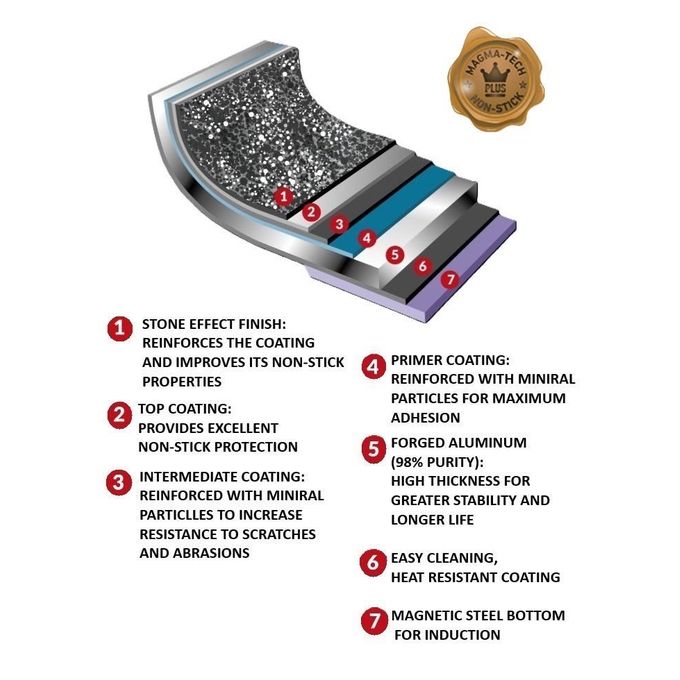 MAGMA-TECH PLUS NON-STICK

1 2 3 4 5 6 7

1 STONE EFFECT FINISH: REINFORCES THE COATING AND IMPROVES ITS NON-STICK PROPERTIES

2 TOP COATING: PROVIDES EXCELLENT NON-STICK PROTECTION

3 INTERMEDIATE COATING: REINFORCED WITH MINIRAL PARTICLLES TO INCREASE RESISTANCE TO SCRATCHES AND ABRASIONS

4 PRIMER COATING: REINFORCED WITH MINIRAL PARTICLES FOR MAXIMUM ADHESION

5 FORGED ALUMINUM (98% PURITY): HIGH THICKNESS FOR GREATER STABILITY AND LONGER LIFE

6 EASY CLEANING, HEAT RESISTANT COATING

7 MAGNETIC STEEL BOTTOM FOR INDUCTION