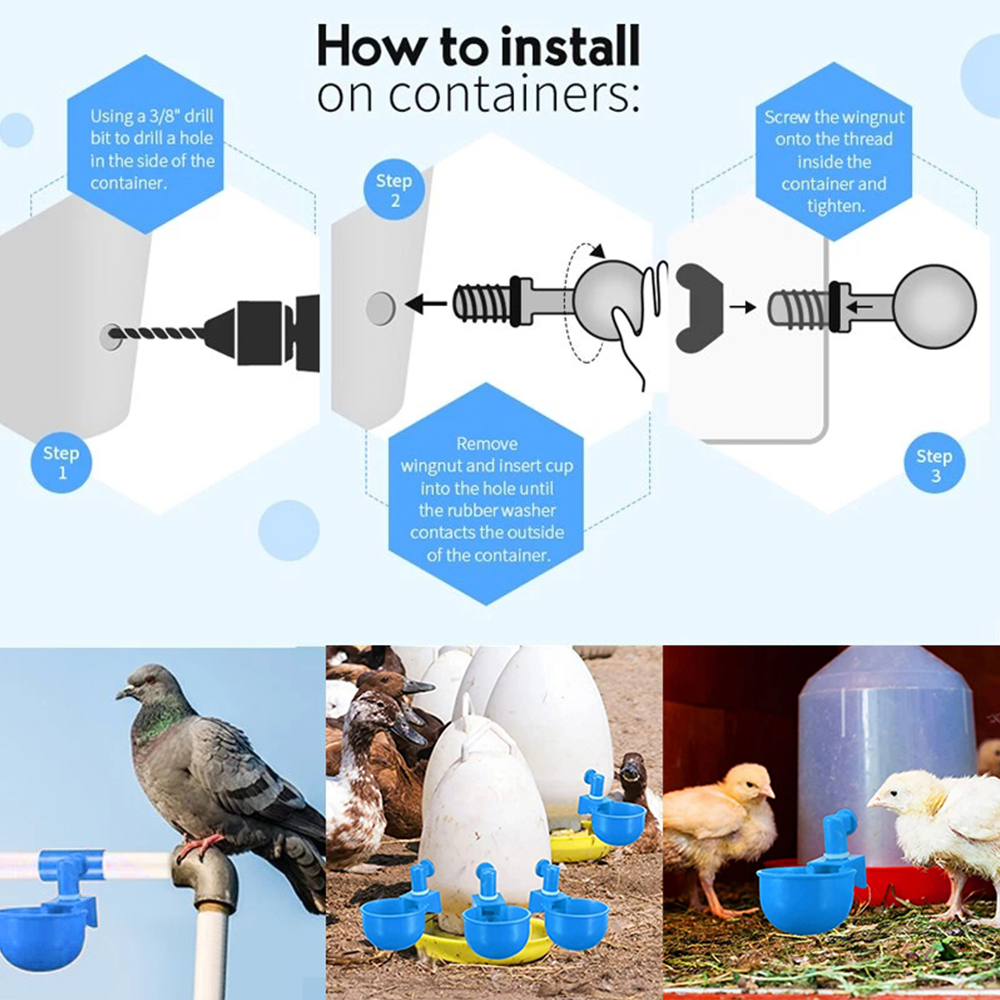 How to install
on containers:

Using a 3/8" drill bit to drill a hole in the side of the container.

Step 1

Step 2

Remove wingnut and insert cup into the hole until the rubber washer contacts the outside of the container.

Screw the wingnut onto the thread inside the container and tighten.

Step 3