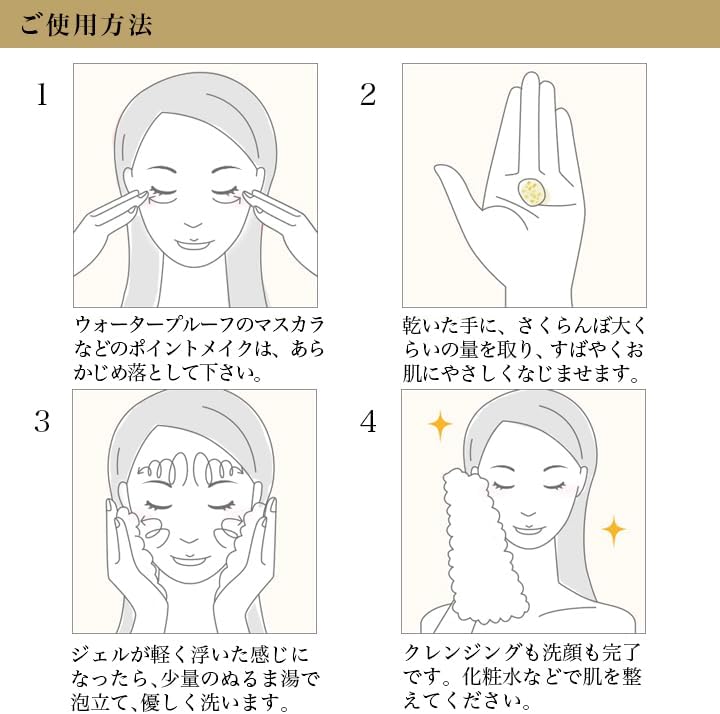 ご使用方法

1

ウォータープルーフのマスカラなどのポイントメイクは、あらかじめ落として下さい。

2

乾いた手に、さくらんぼ大くらいの量を取り、すばやくお肌にやさしくなじませます。

3

ジェルが軽く浮いた感じになったら、少量のぬるま湯で泡立て、優しく洗います。

4

クレンジングも洗顔も完了です。化粧水などで肌を整えてください。