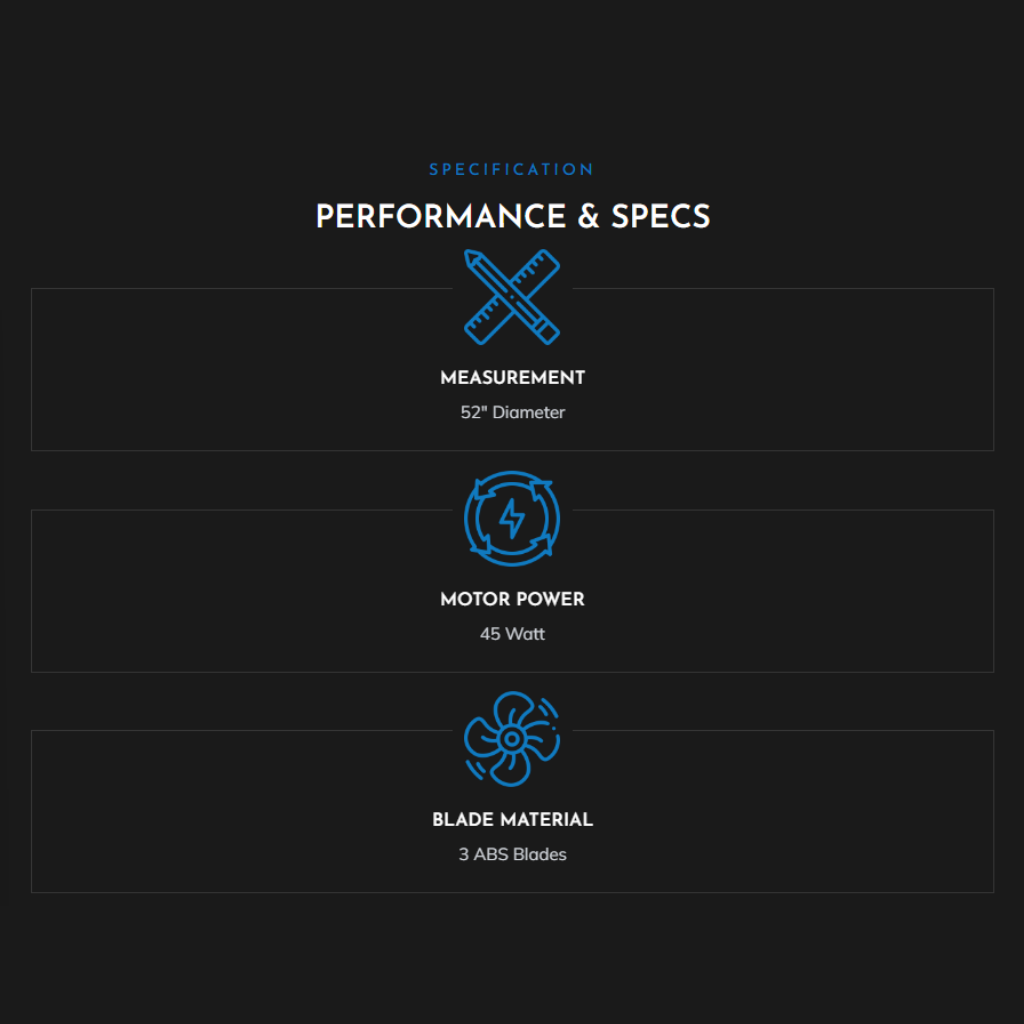 SPECIFICATION

PERFORMANCE & SPECS

MEASUREMENT

52" Diameter

MOTOR POWER

45 Watt

BLADE MATERIAL

3 ABS Blades