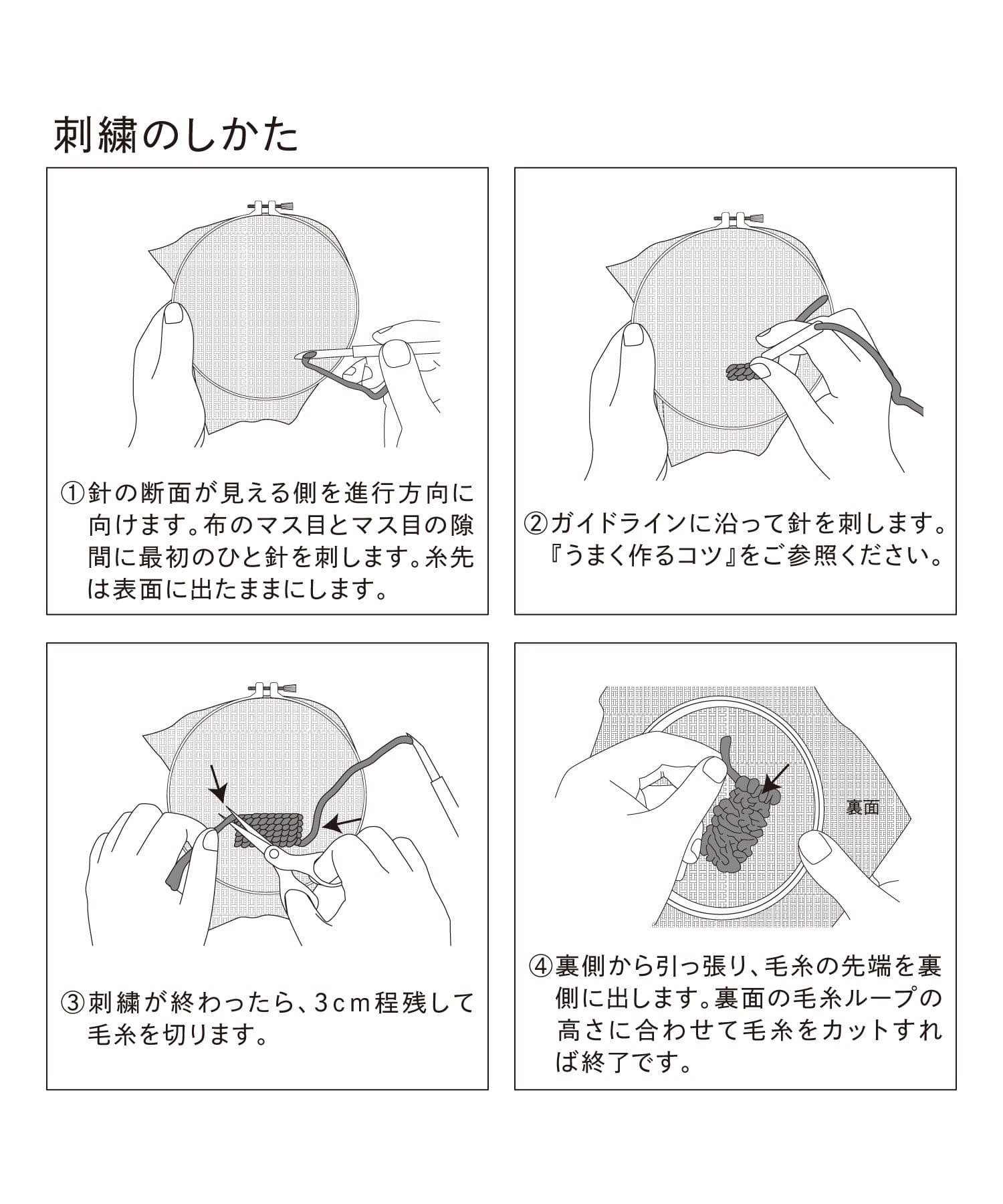 刺繍のしかた

①針の断面が見える側を進行方向に向けます。布のマス目とマス目の隙間に最初のひと針を刺します。糸先は表面に出たままにします。

②ガイドラインに沿って針を刺します。『うまく作るコツ』をご参照ください。

③刺繍が終わったら、3cm程残して毛糸を切ります。

裏面

④裏側から引っ張り、毛糸の先端を裏側に出します。裏面の毛糸ループの高さに合わせて毛糸をカットすれば終了です。