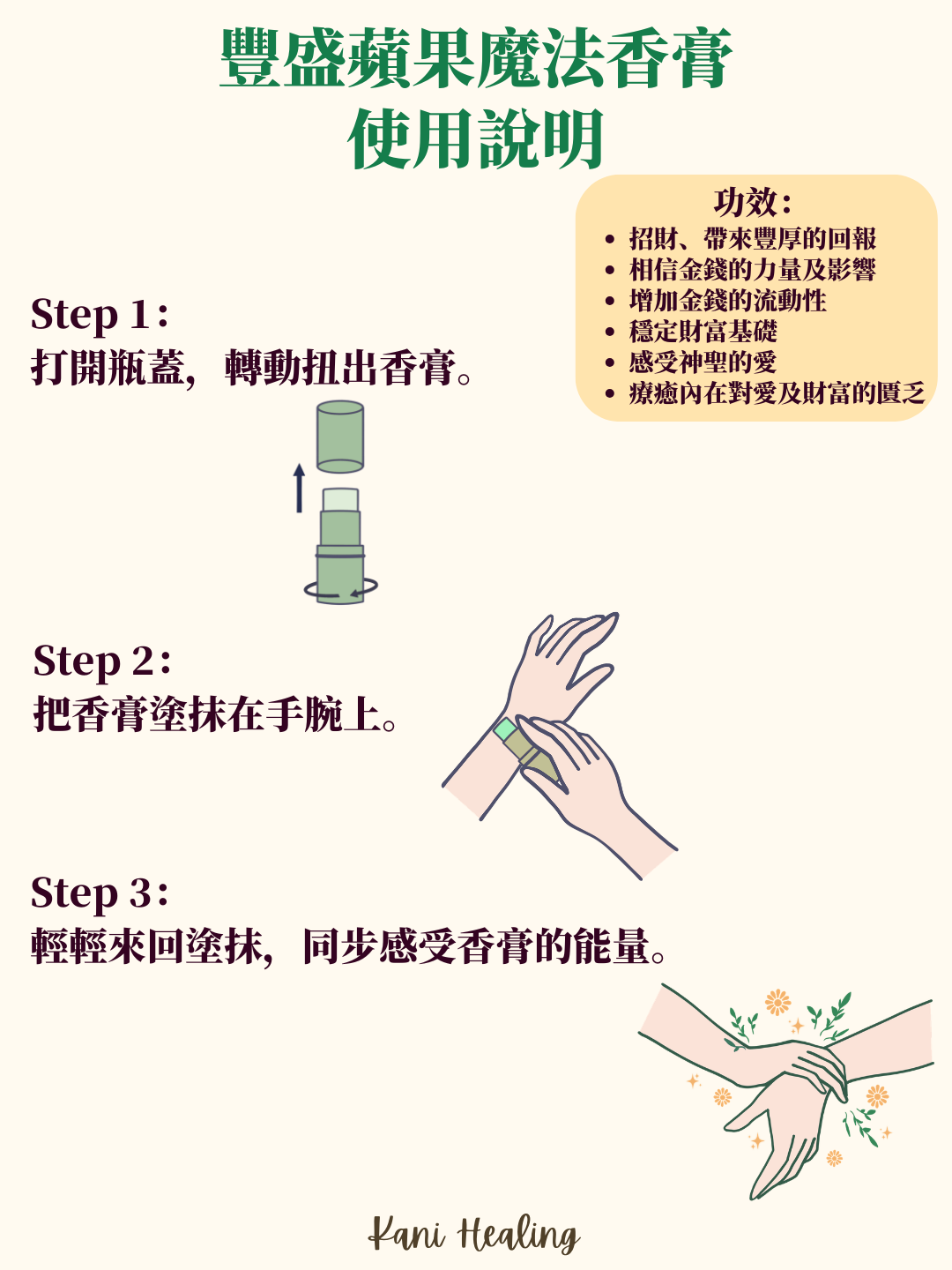 豐盛蘋果魔法香膏
使用說明

功效：
• 招財、帶來豐厚的回報
• 相信金錢的力量及影響
• 增加金錢的流動性
• 穩定財富基礎
• 感受神聖的愛
• 療癒內在對愛及財富的匱乏

Step 1：
打開瓶蓋，轉動扭出香膏。

Step 2：
把香膏塗抹在手腕上。

Step 3：
輕輕來回塗抹，同步感受香膏的能量。

Kani Healing