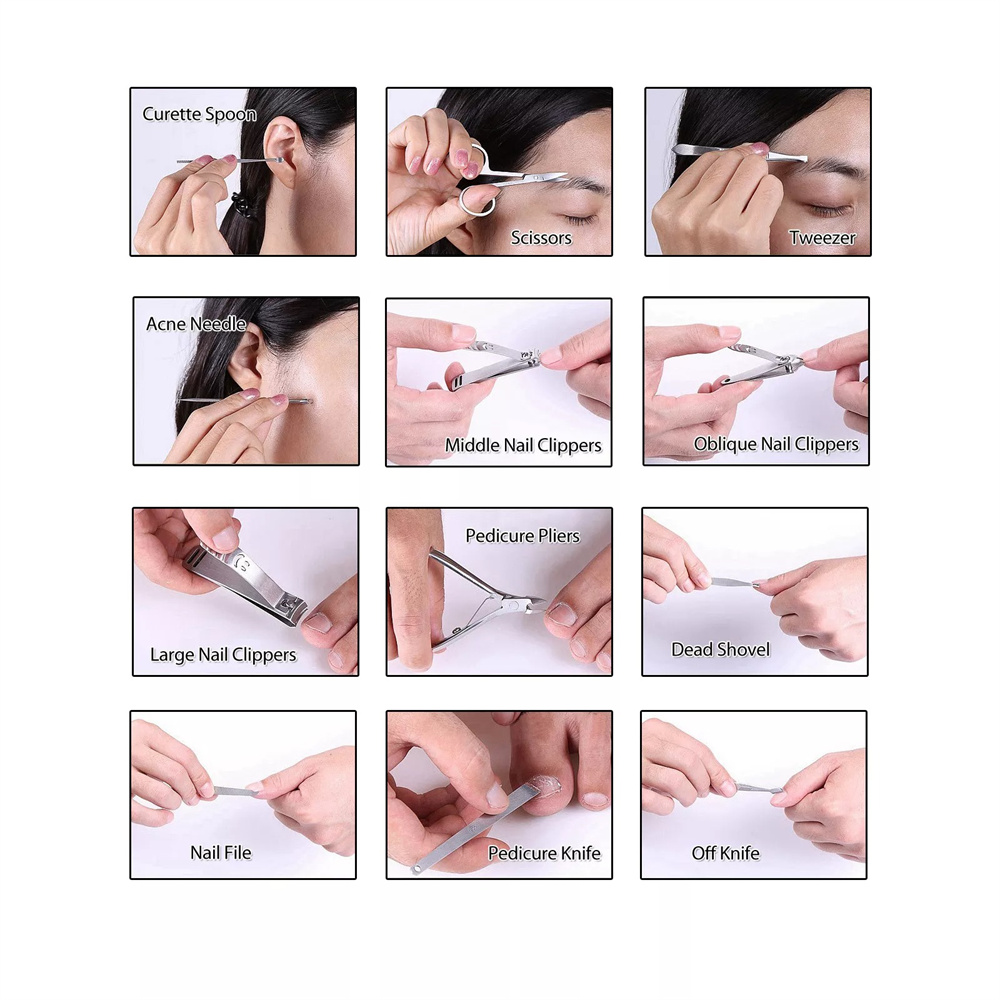 Curette Spoon

Scissors

Tweezer

Acne Needle

Middle Nail Clippers

Oblique Nail Clippers

Large Nail Clippers

Pedicure Pliers

Dead Shovel

Nail File

Pedicure Knife

Off Knife