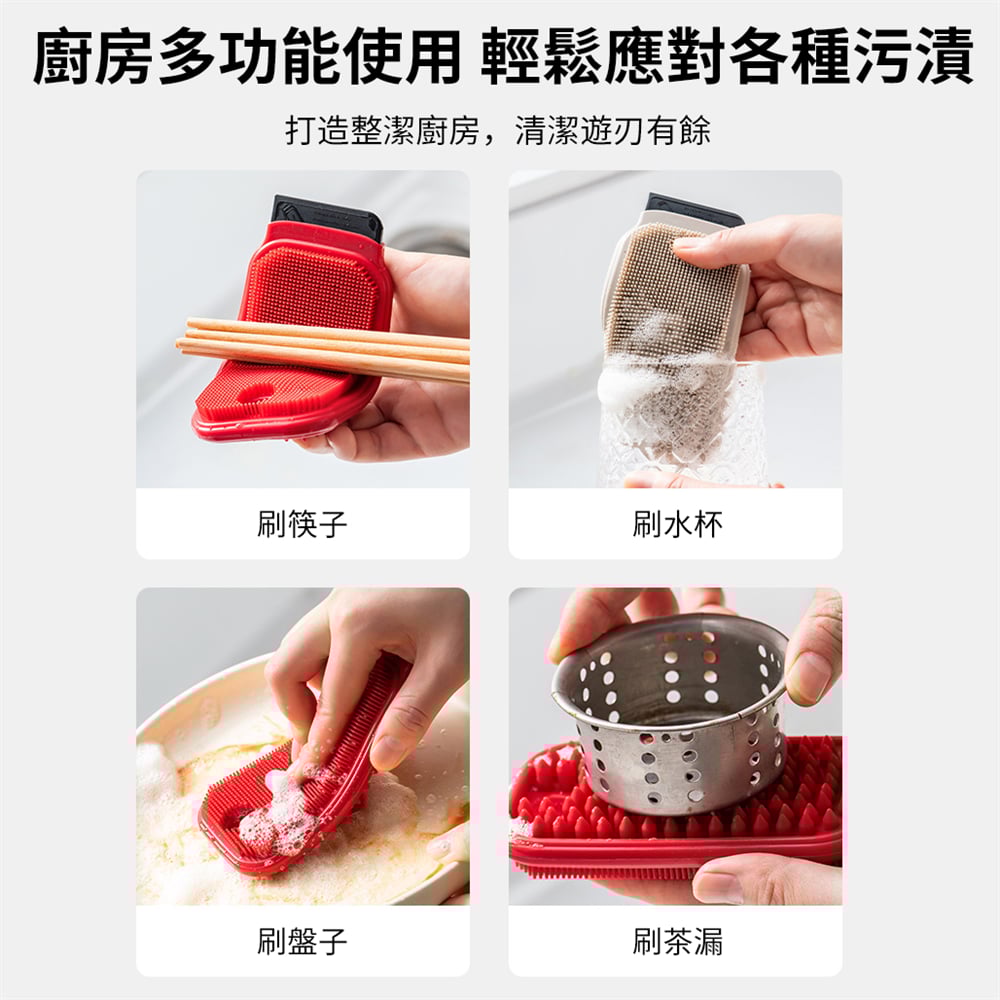 廚房多功能使用 輕鬆應對各種污漬

打造整潔廚房，清潔遊刃有餘

刷筷子

刷水杯

刷盤子

刷茶漏