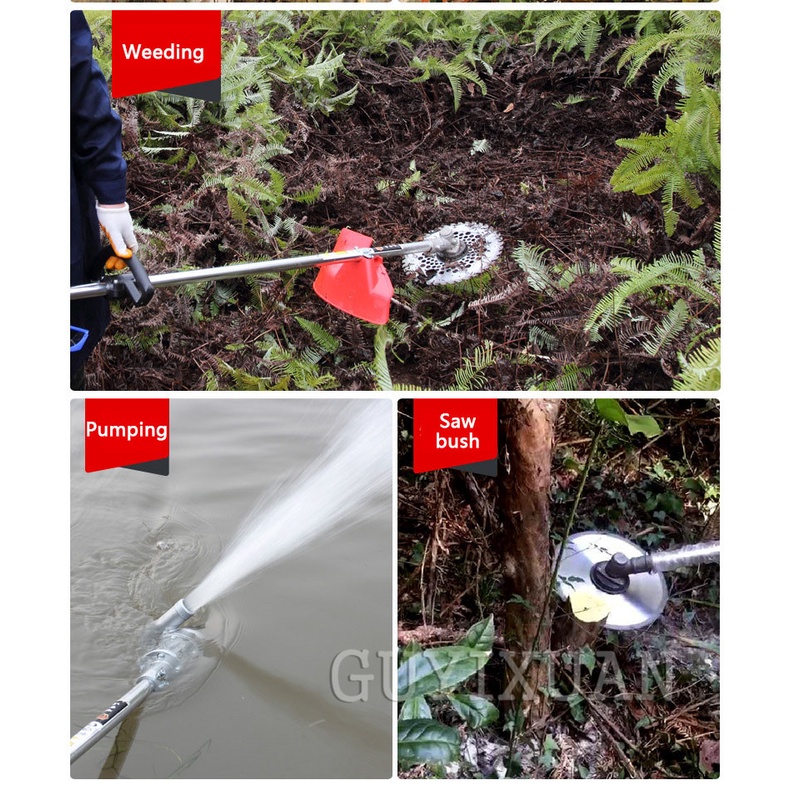 Weeding

Pumping

Saw bush

GUYIXUAN