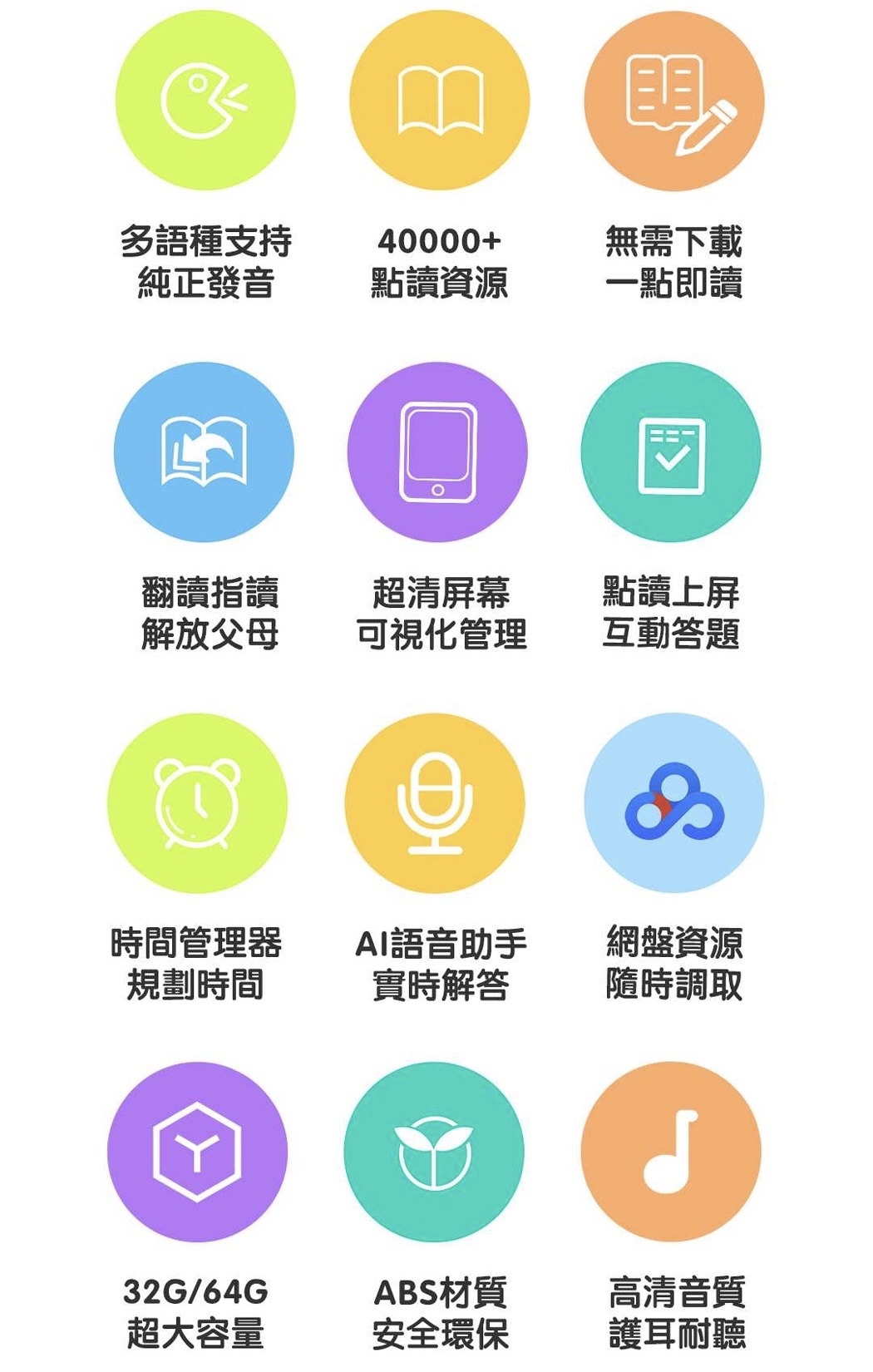 多語種支持
純正發音

40000+
點讀資源

無需下載
一點即讀

翻讀指讀
解放父母

超清屏幕
可視化管理

點讀上屏
互動答題

時間管理器
規劃時間

AI語音助手
實時解答

網盤資源
隨時調取

32G/64G
超大容量

ABS材質
安全環保

高清音質
護耳耐聽