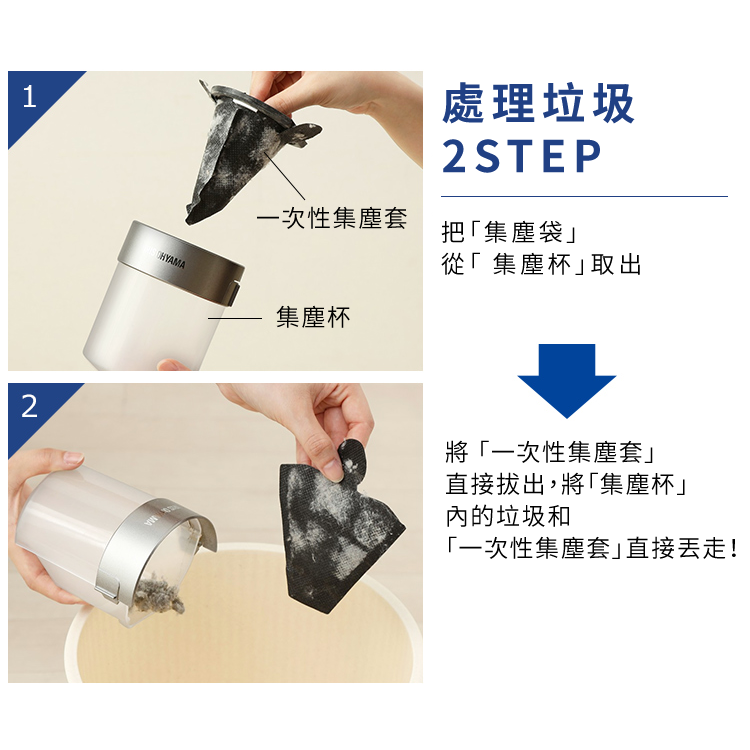 1

一次性集塵套

OHYAMA

集塵杯

2

處理垃圾
2STEP

把「集塵袋」
從「 集塵杯」取出

將「一次性集塵套」
直接拔出，將「集塵杯」
內的垃圾和
「一次性集塵套」直接丟走！