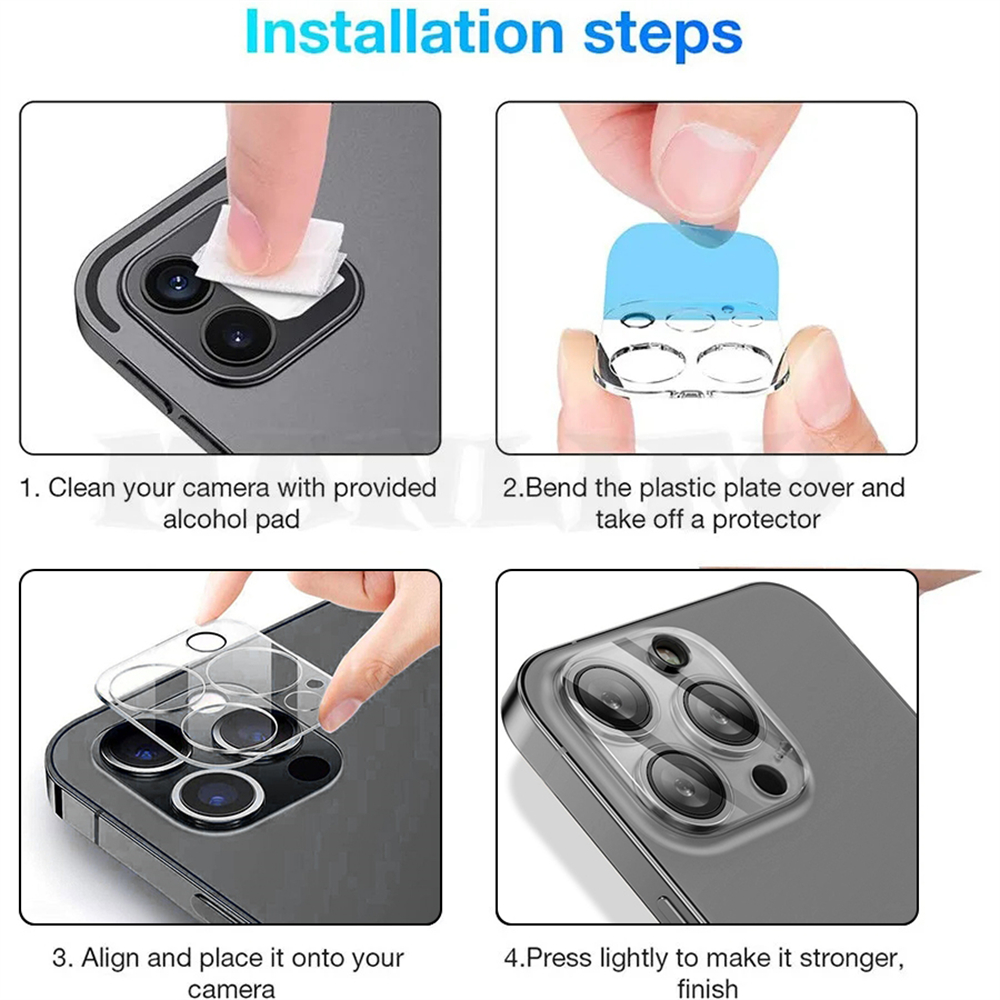 Installation steps

1. Clean your camera with provided alcohol pad

2.Bend the plastic plate cover and take off a protector

3. Align and place it onto your camera

4.Press lightly to make it stronger, finish