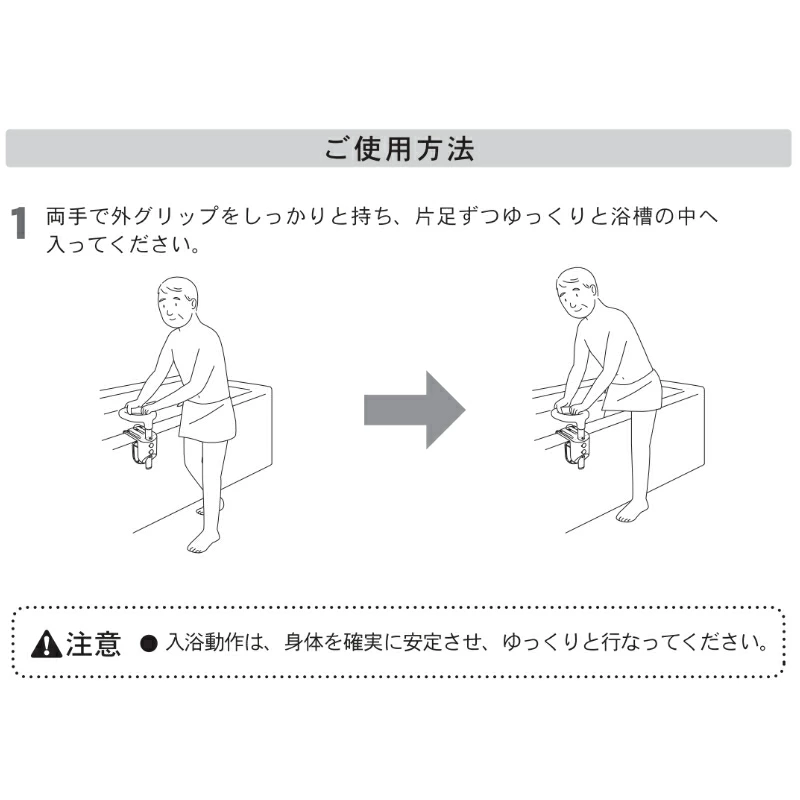 ご使用方法

1 両手で外グリップをしっかりと持ち、片足ずつゆっくりと浴槽の中へ入ってください。

注意 ● 入浴動作は、身体を確実に安定させ、ゆっくりと行なってください。