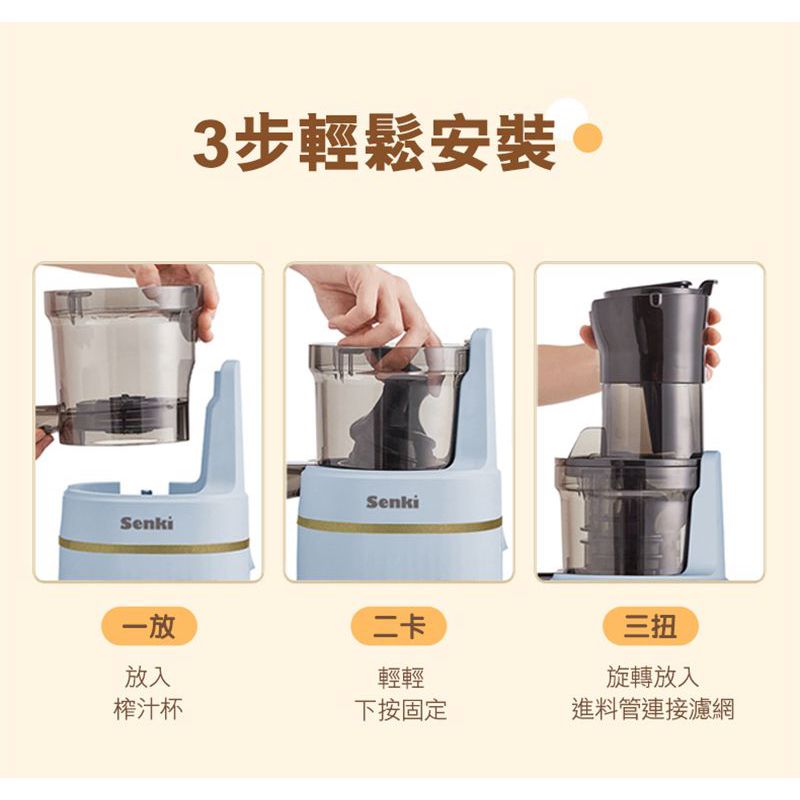 3步輕鬆安裝

Senki

Senki

一放

放入
榨汁杯

二卡

輕輕
下按固定

三扭

旋轉放入
進料管連接濾網