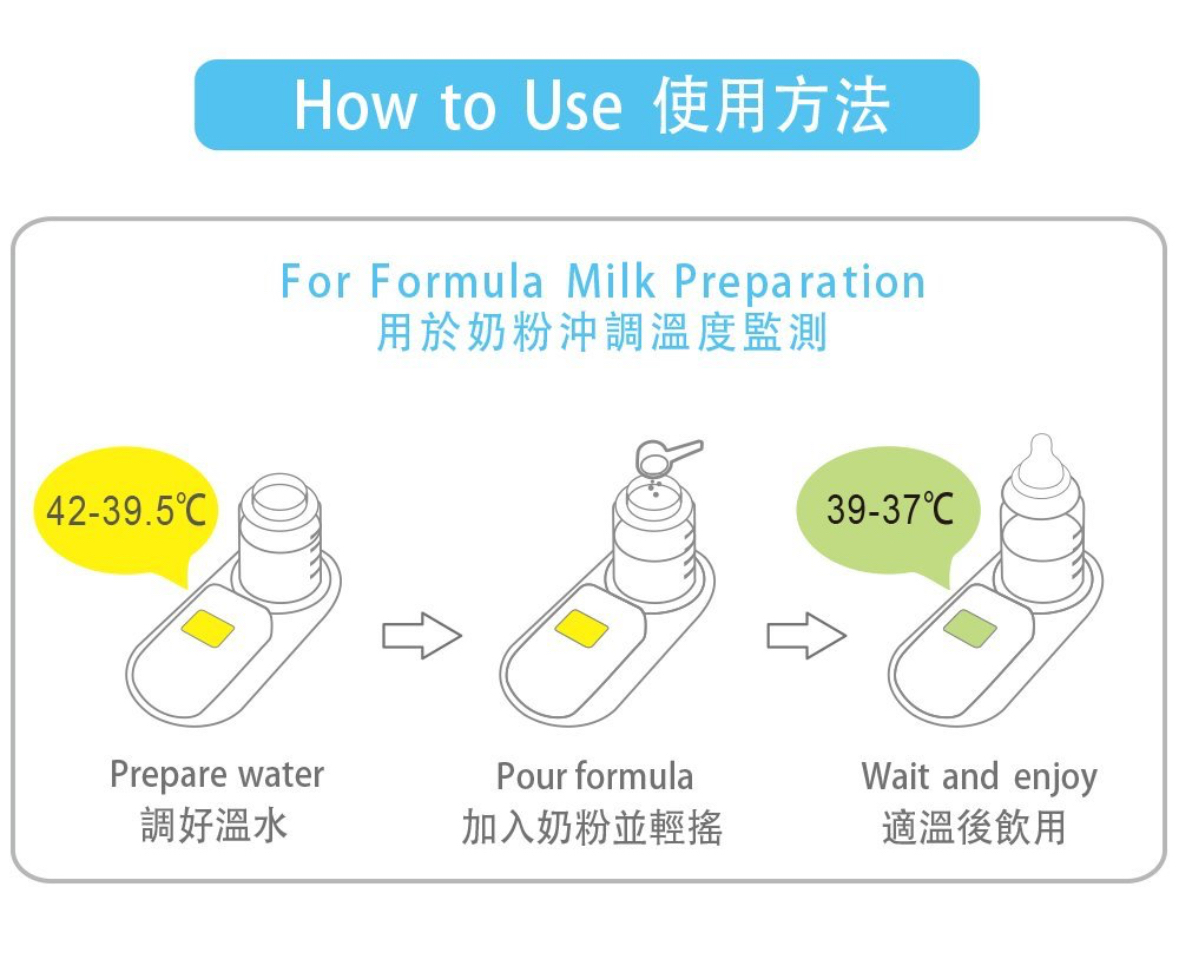 How to Use 使用方法

For Formula Milk Preparation
用於奶粉沖調溫度監測

42-39.5℃

39-37℃

Prepare water
調好溫水

Pour formula
加入奶粉並輕搖

Wait and enjoy
適溫後飲用