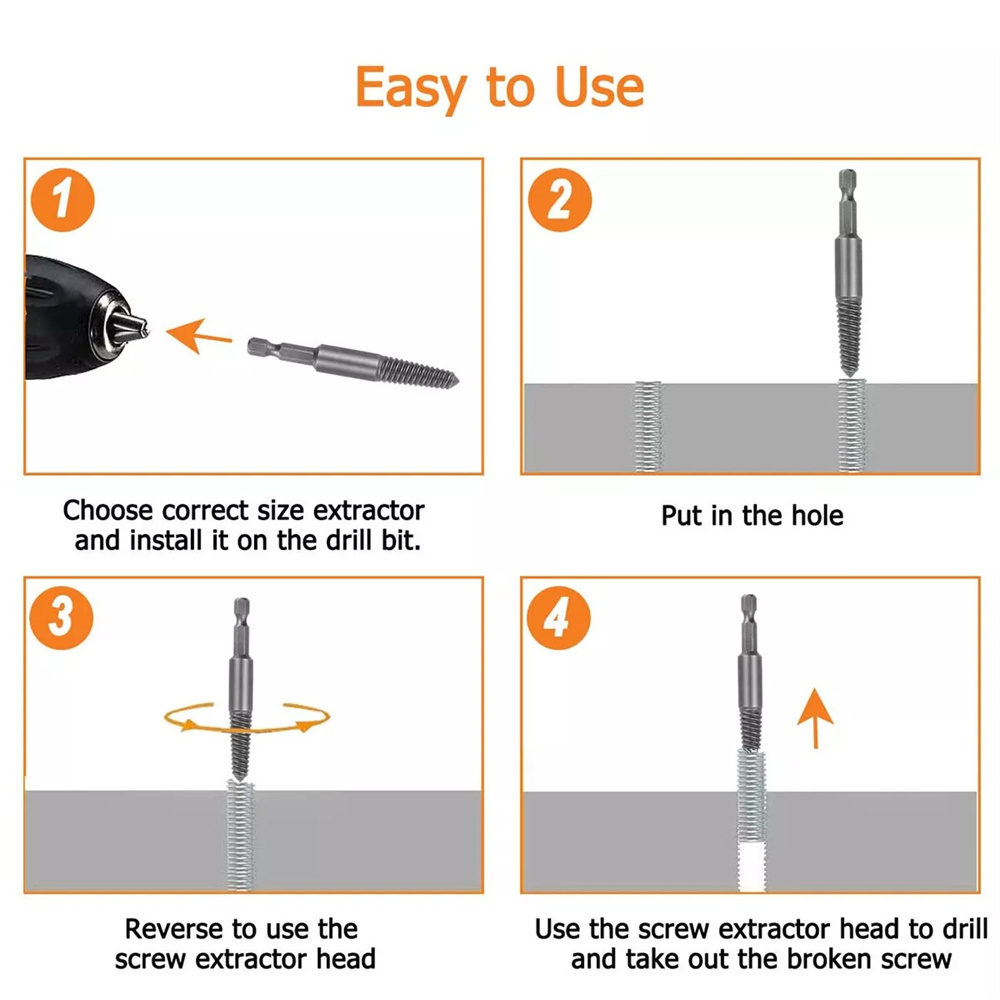 Easy to Use

1

Choose correct size extractor and install it on the drill bit.

2

Put in the hole

3

Reverse to use the screw extractor head

4

Use the screw extractor head to drill and take out the broken screw