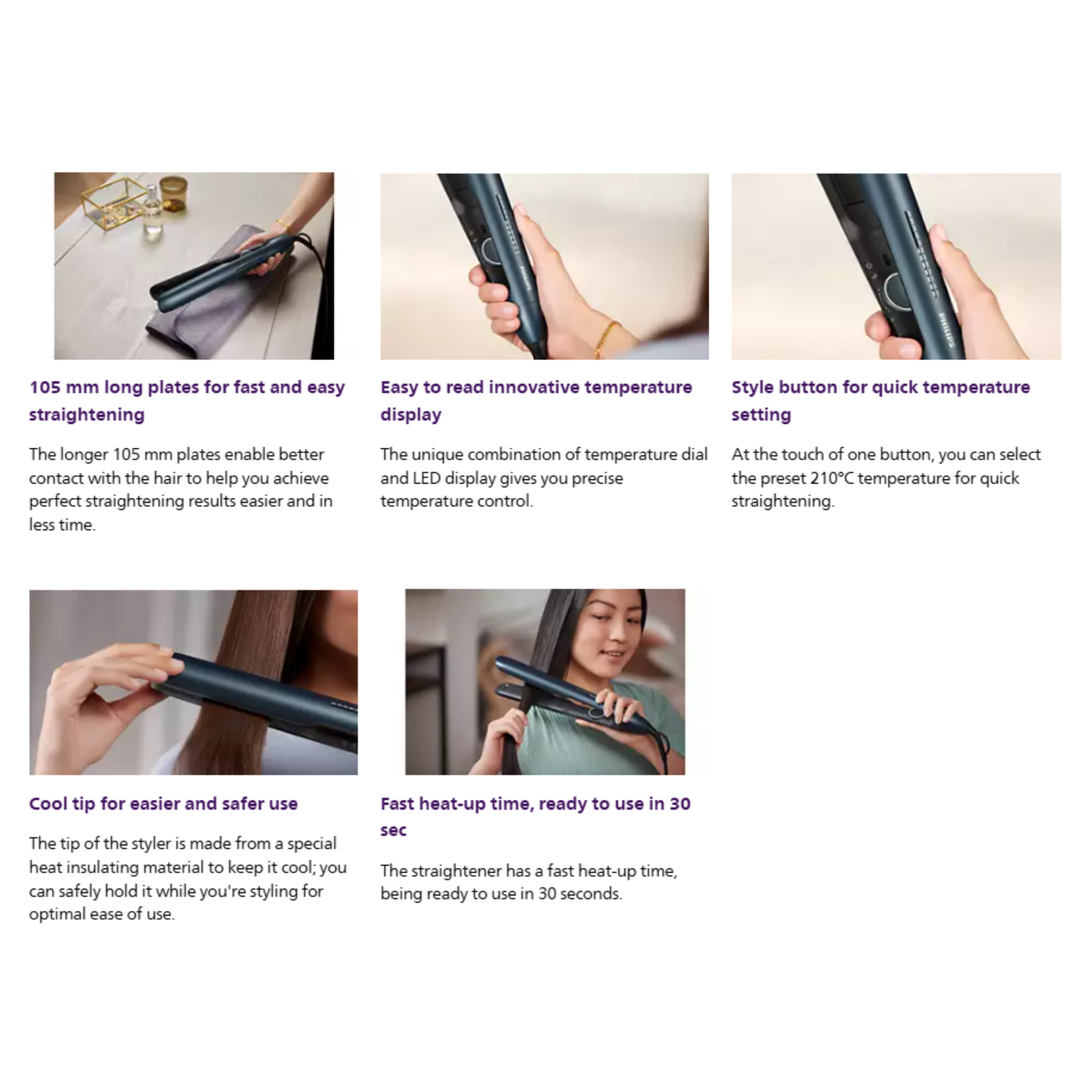 PHILIPS

PHILIPS

105 mm long plates for fast and easy straightening

The longer 105 mm plates enable better contact with the hair to help you achieve perfect straightening results easier and in less time.

Easy to read innovative temperature display

The unique combination of temperature dial and LED display gives you precise temperature control.

Style button for quick temperature setting

At the touch of one button, you can select the preset 210°C temperature for quick straightening.

Cool tip for easier and safer use

The tip of the styler is made from a special heat insulating material to keep it cool; you can safely hold it while you're styling for optimal ease of use.

Fast heat-up time, ready to use in 30 sec

The straightener has a fast heat-up time, being ready to use in 30 seconds.