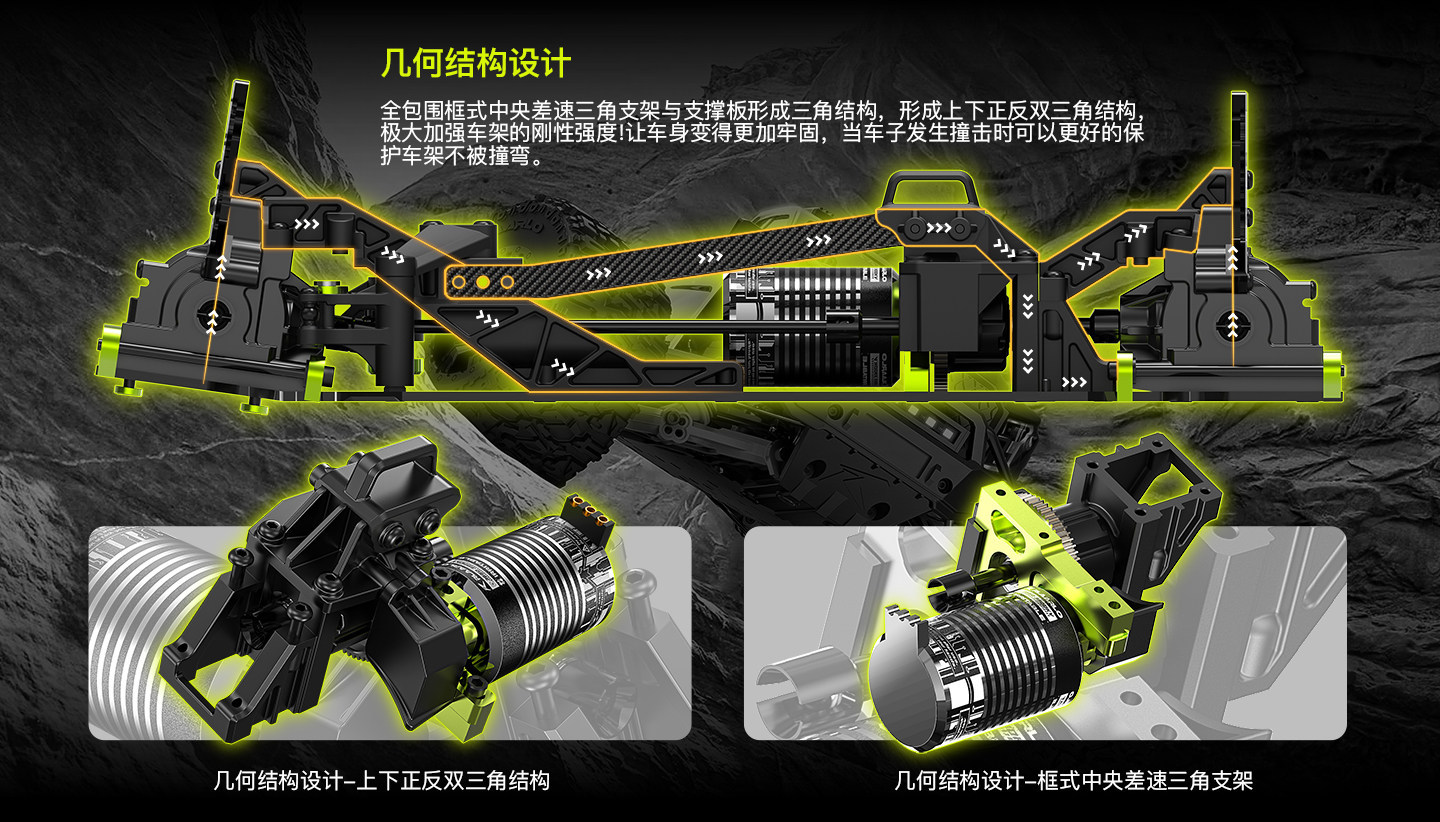 几何结构设计

全包围框式中央差速三角支架与支撑板形成三角结构，形成上下正反双三角结构，极大加强车架的刚性强度!让车身变得更加牢固，当车子发生撞击时可以更好的保护车架不被撞弯。

几何结构设计-上下正反双三角结构

几何结构设计-框式中央差速三角支架