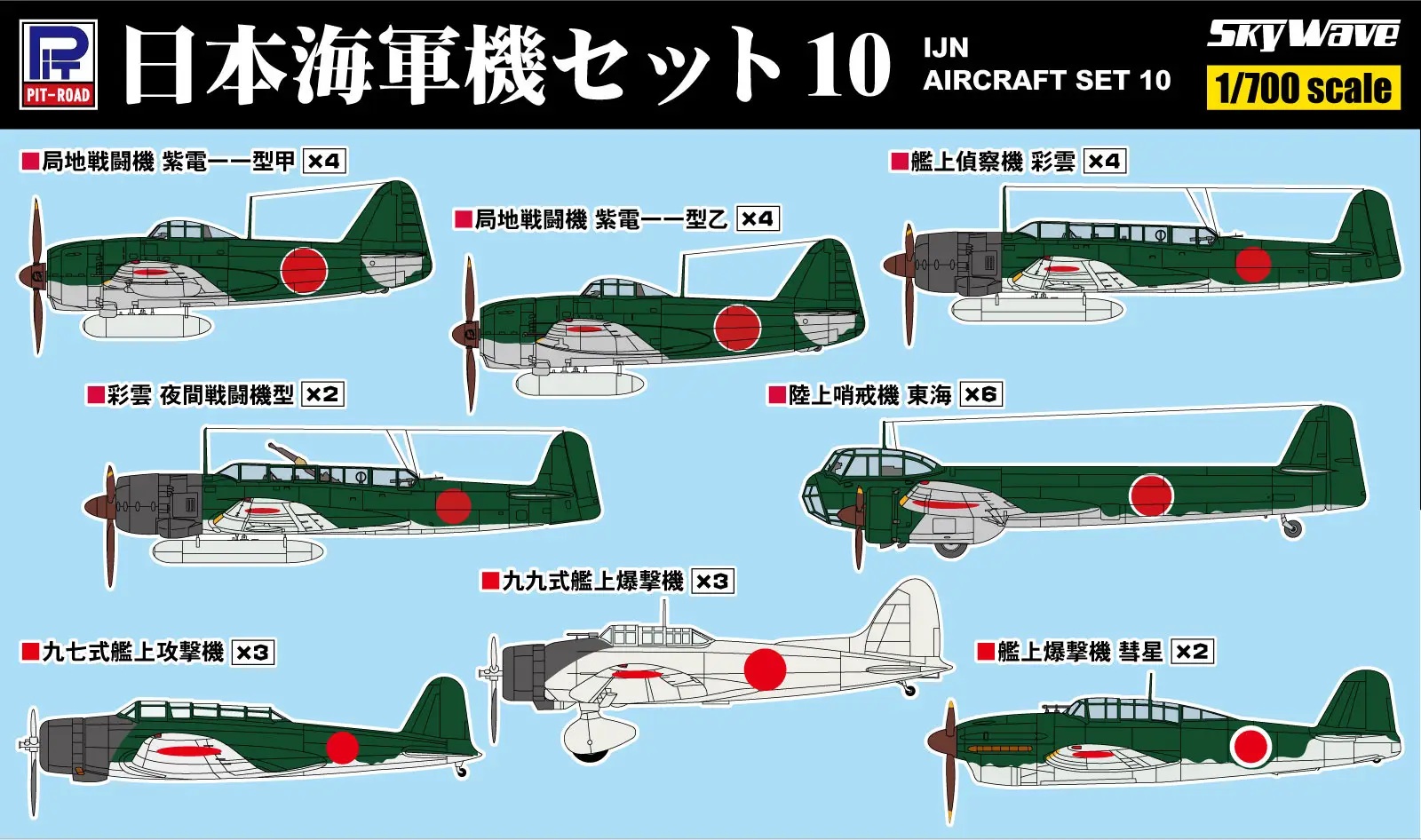 PIT-ROAD

日本海軍機セット10

IJN AIRCRAFT SET 10

SkyWave

1/700 scale

■局地戦闘機 紫電一一型甲 ×4

■局地戦闘機 紫電一一型乙 ×4

■艦上偵察機 彩雲 ×4

■彩雲 夜間戦闘機型 ×2

■陸上哨戒機 東海 ×6

■九九式艦上爆撃機 ×3

■九七式艦上攻撃機 ×3

■艦上爆撃機 彗星 ×2