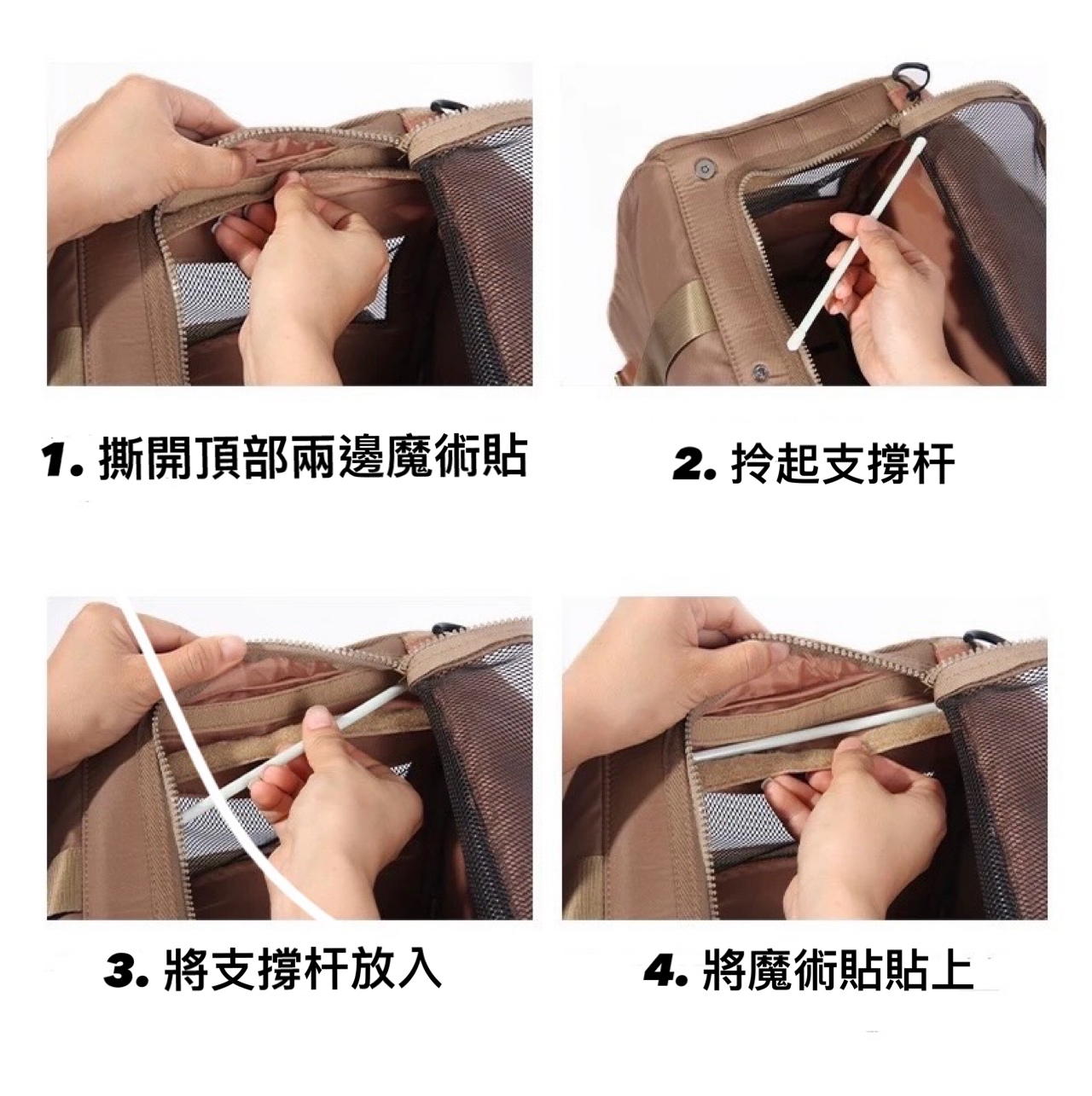 1. 撕開頂部兩邊魔術貼

2. 拎起支撐杆

3. 將支撐杆放入

4. 將魔術貼貼上