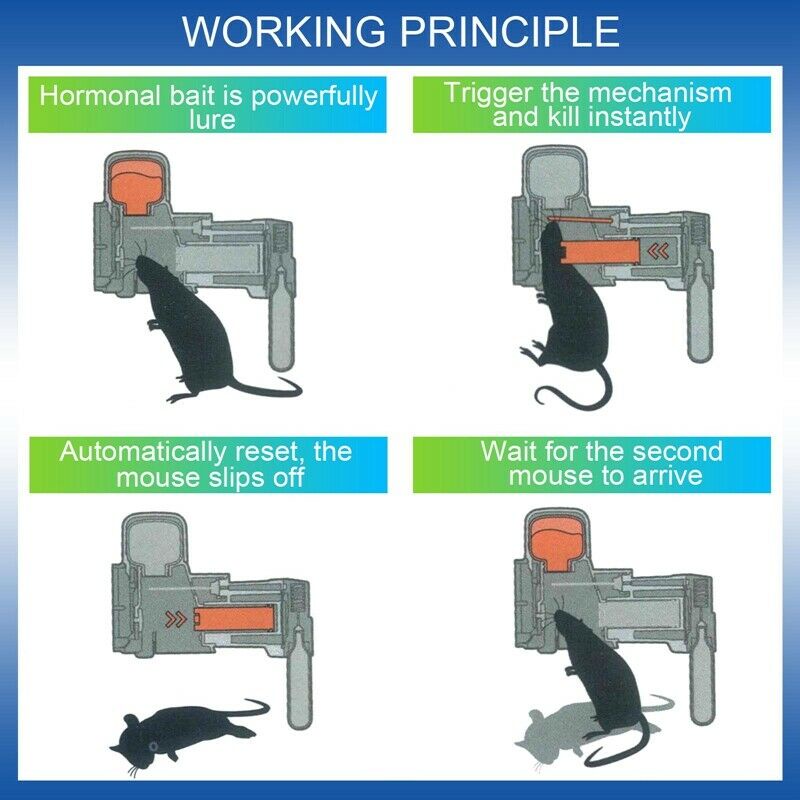 WORKING PRINCIPLE

Hormonal bait is powerfully lure

Trigger the mechanism and kill instantly

Automatically reset, the mouse slips off

Wait for the second mouse to arrive