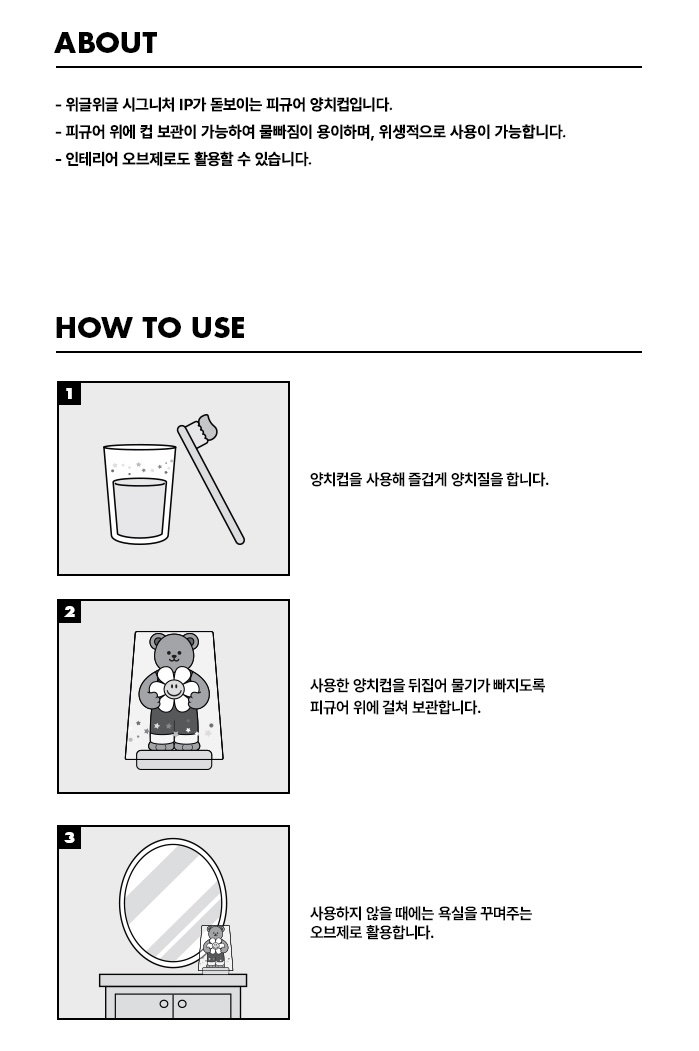 ABOUT

- 위글위글 시그니처 IP가 돋보이는 피규어 양치컵입니다.
- 피규어 위에 컵 보관이 가능하여 물빠짐이 용이하며, 위생적으로 사용이 가능합니다.
- 인테리어 오브제로도 활용할 수 있습니다.

HOW TO USE

1

양치컵을 사용해 즐겁게 양치질을 합니다.

2

사용한 양치컵을 뒤집어 물기가 빠지도록 피규어 위에 걸쳐 보관합니다.

3

사용하지 않을 때에는 욕실을 꾸며주는 오브제로 활용합니다.