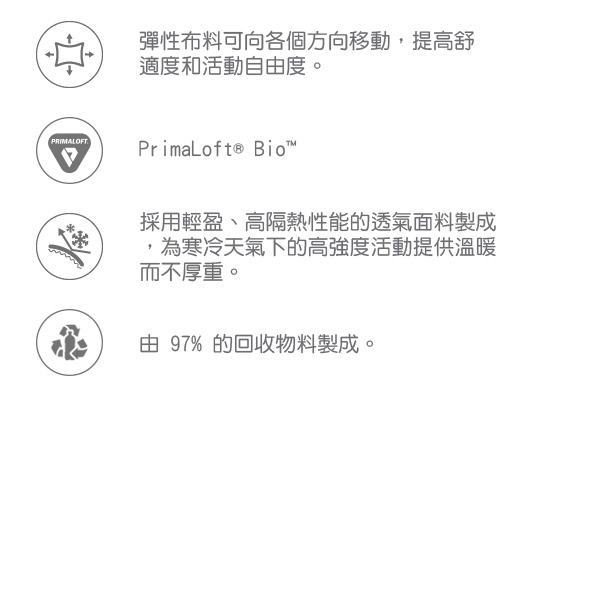 彈性布料可向各個方向移動，提高舒適度和活動自由度。

PRIMALOFT

PrimaLoft® Bio™

採用輕盈、高隔熱性能的透氣面料製成，為寒冷天氣下的高強度活動提供溫暖而不厚重。

由97%的回收物料製成。