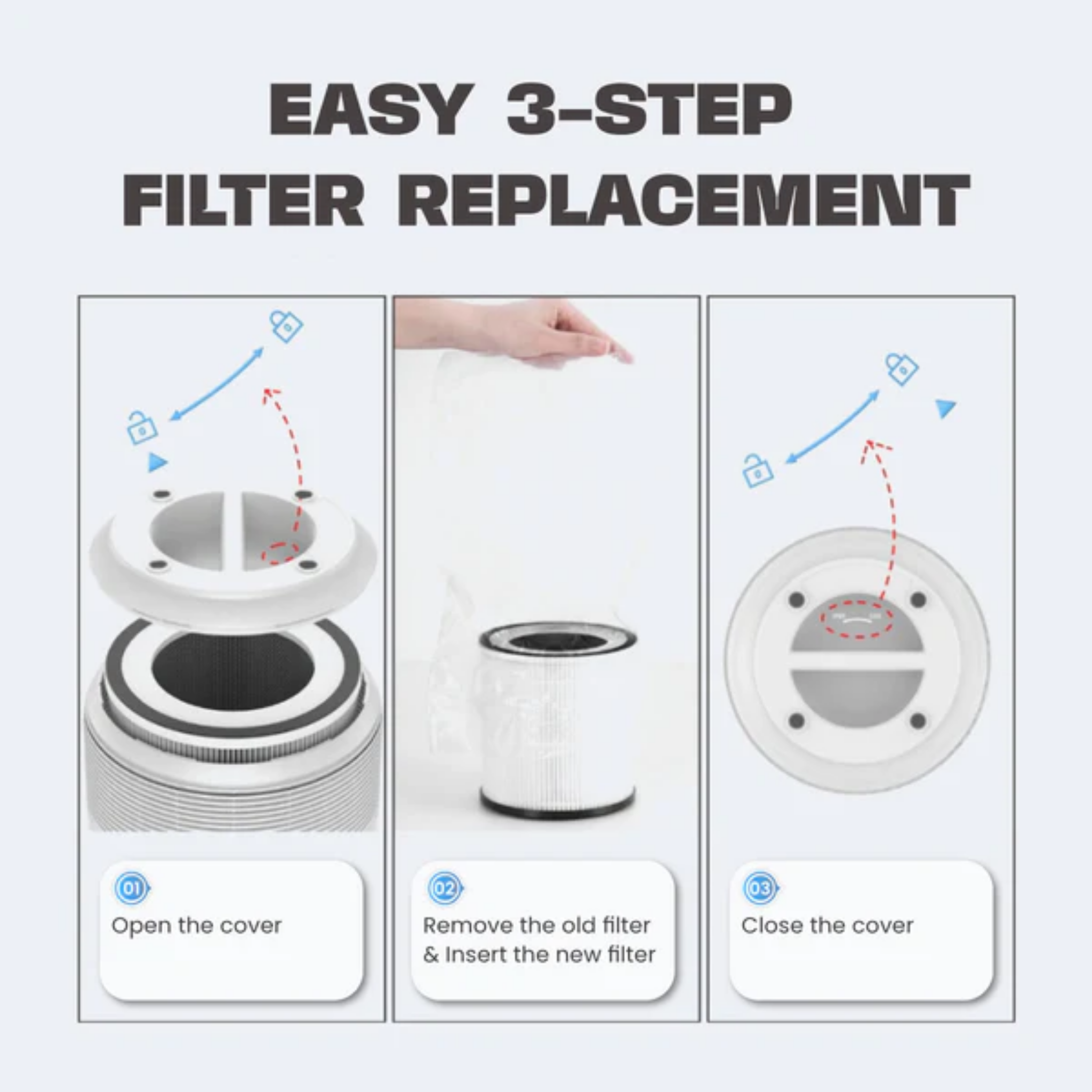 EASY 3-STEP FILTER REPLACEMENT

01
Open the cover

02
Remove the old filter & Insert the new filter

03
Close the cover