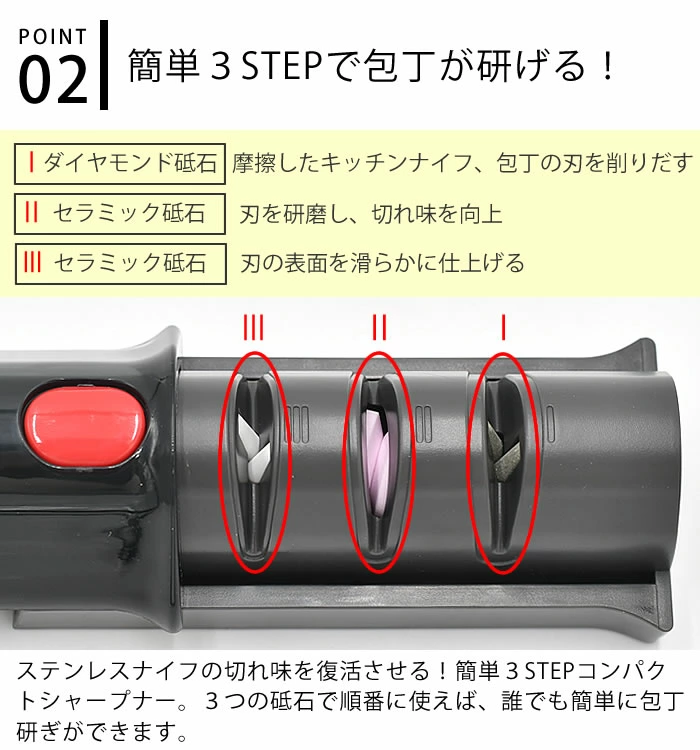 POINT 02 簡単３STEPで包丁が研げる！

Ⅰ ダイヤモンド砥石　摩擦したキッチンナイフ、包丁の刃を削りだす

Ⅱ セラミック砥石　刃を研磨し、切れ味を向上

Ⅲ セラミック砥石　刃の表面を滑らかに仕上げる

Ⅲ　Ⅱ　Ⅰ

ステンレスナイフの切れ味を復活させる！簡単３STEPコンパクトシャープナー。３つの砥石で順番に使えば、誰でも簡単に包丁研ぎができます。