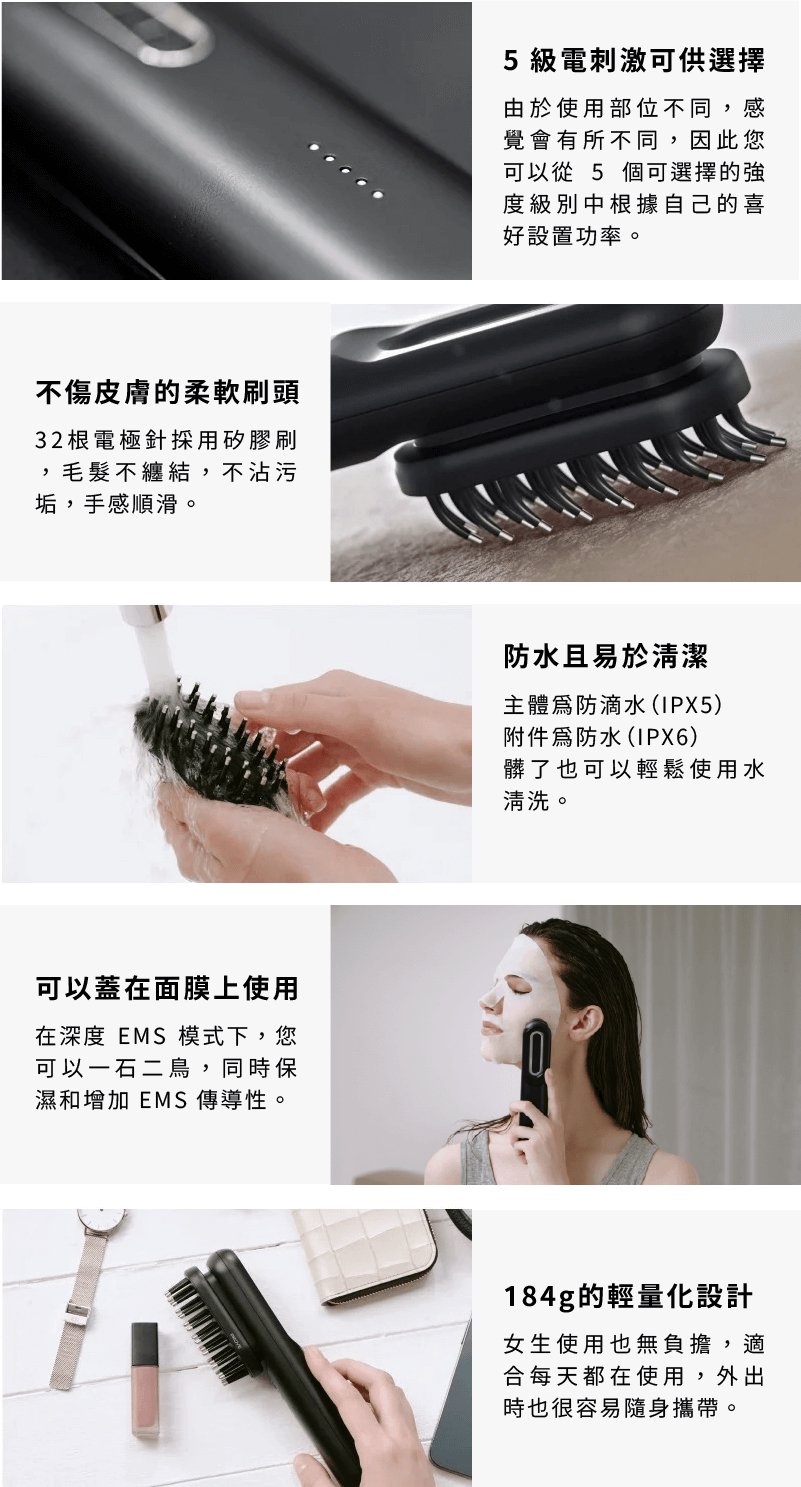 5 級電刺激可供選擇

由於使用部位不同，感覺會有所不同，因此您可以從 5 個可選擇的強度級別中根據自己的喜好設置功率。

不傷皮膚的柔軟刷頭

32根電極針採用矽膠刷，毛髮不纏結，不沾污垢，手感順滑。

防水且易於清潔

主體爲防滴水（IPX5）
附件爲防水（IPX6）
髒了也可以輕鬆使用水清洗。

可以蓋在面膜上使用

在深度 EMS 模式下，您可以一石二鳥，同時保濕和增加 EMS 傳導性。

184g的輕量化設計

女生使用也無負擔，適合每天都在使用，外出時也很容易隨身攜帶。