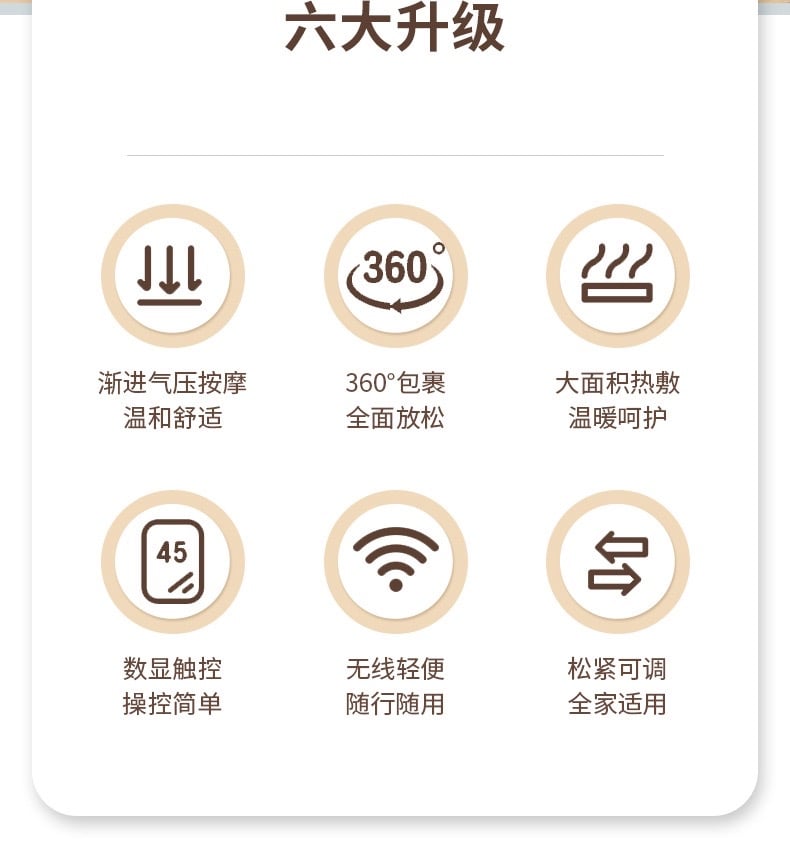 六大升级

360°

渐进气压按摩
温和舒适

360°包裹
全面放松

大面积热敷
温暖呵护

45

数显触控
操控简单

无线轻便
随行随用

松紧可调
全家适用