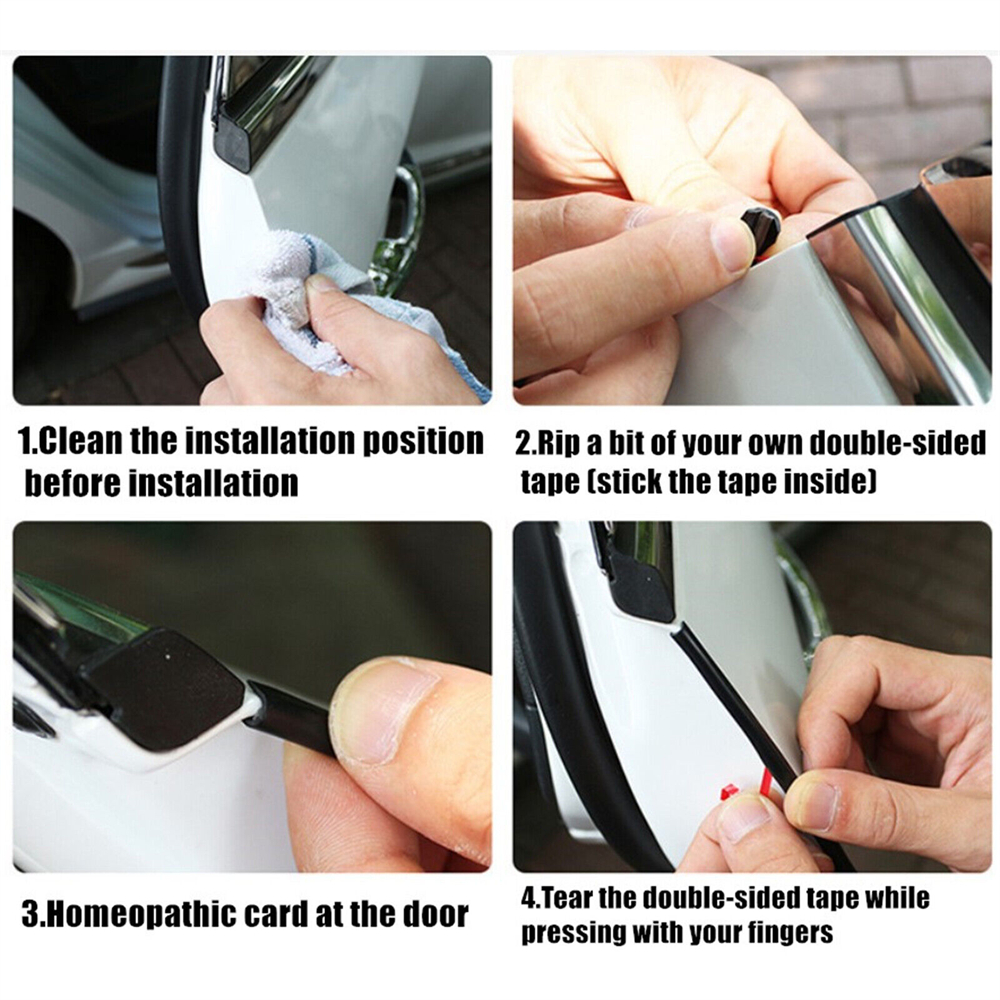 1.Clean the installation position before installation

2.Rip a bit of your own double-sided tape (stick the tape inside)

3.Homeopathic card at the door

4.Tear the double-sided tape while pressing with your fingers