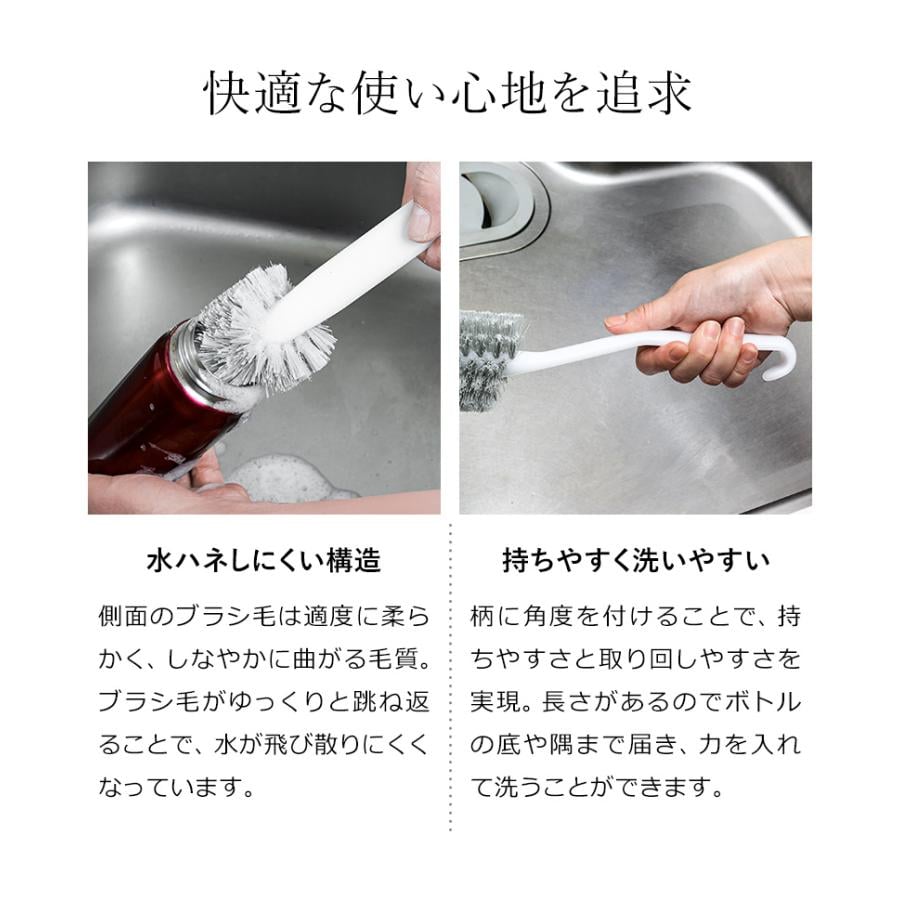 快適な使い心地を追求

水ハネしにくい構造

側面のブラシ毛は適度に柔らかく、しなやかに曲がる毛質。ブラシ毛がゆっくりと跳ね返ることで、水が飛び散りにくくなっています。

持ちやすく洗いやすい

柄に角度を付けることで、持ちやすさと取り回しやすさを実現。長さがあるのでボトルの底や隅まで届き、力を入れて洗うことができます。