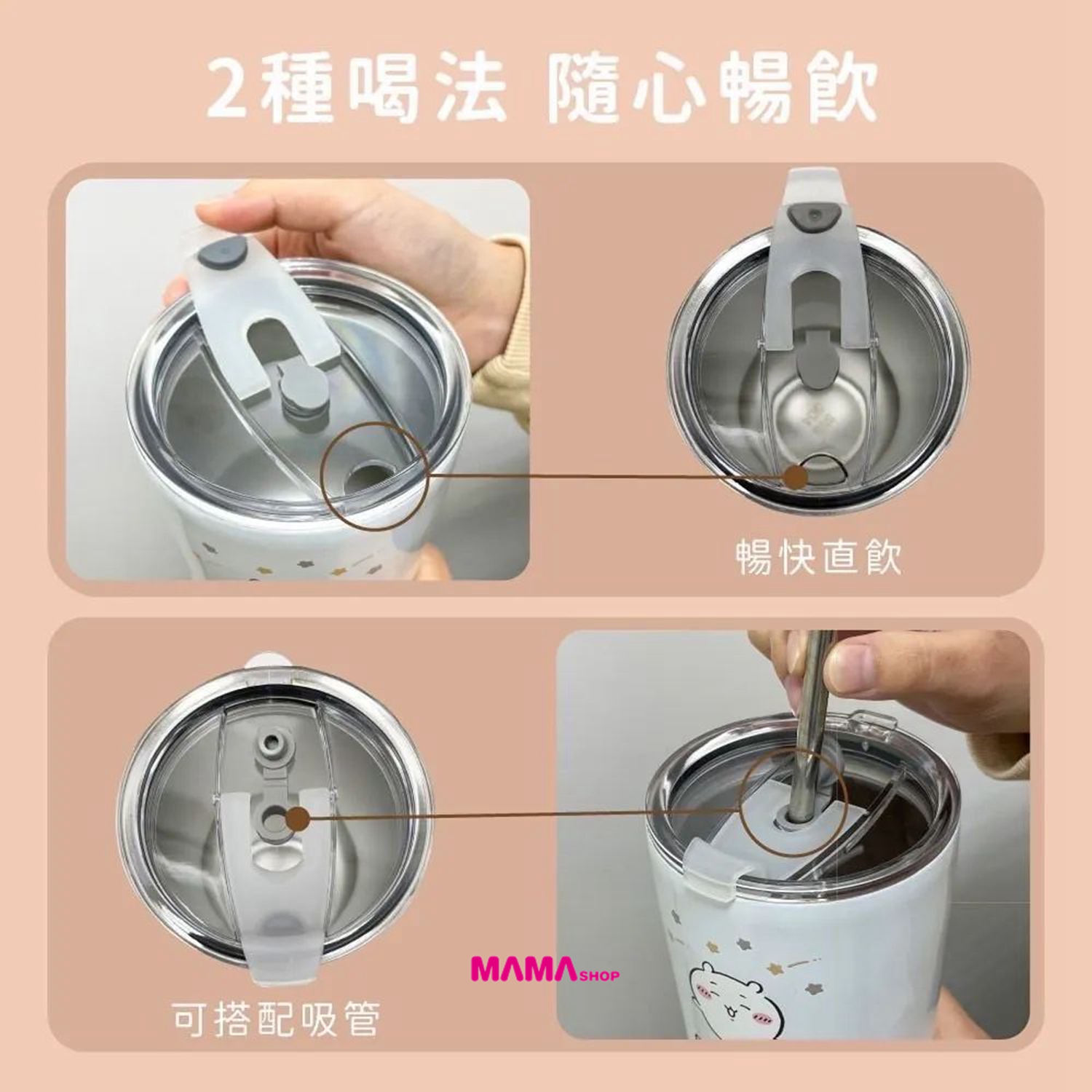 2種喝法 隨心暢飲

暢快直飲

可搭配吸管

MAMA SHOP