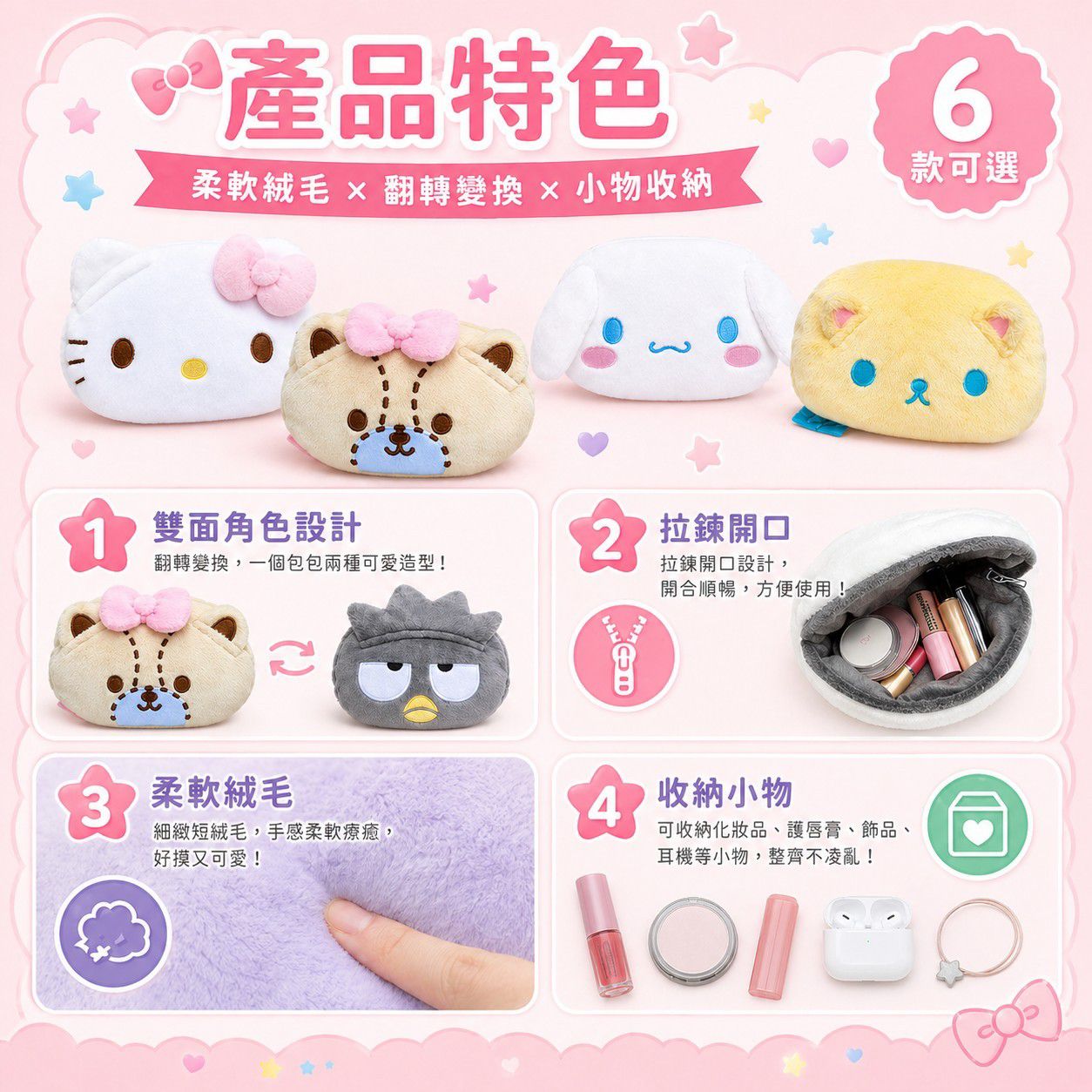 產品特色

6 款可選

柔軟絨毛 × 翻轉變換 × 小物收納

1 雙面角色設計

翻轉變換，一個包包兩種可愛造型！

2 拉鍊開口

拉鍊開口設計，開合順暢，方便使用！

3 柔軟絨毛

細緻短絨毛，手感柔軟療癒，好摸又可愛！

4 收納小物

可收納化妝品、護唇膏、飾品、耳機等小物，整齊不凌亂！