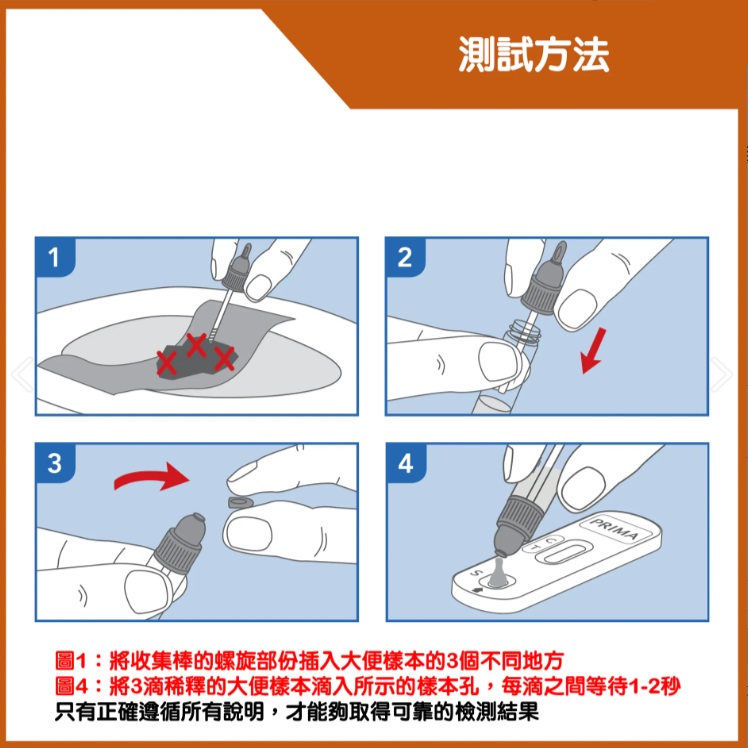 測試方法

1

2

3

4

PRIMA

C
T
S

圖1：將收集棒的螺旋部份插入大便樣本的3個不同地方
圖4：將3滴稀釋的大便樣本滴入所示的樣本孔，每滴之間等待1-2秒
只有正確遵循所有說明，才能夠取得可靠的檢測結果