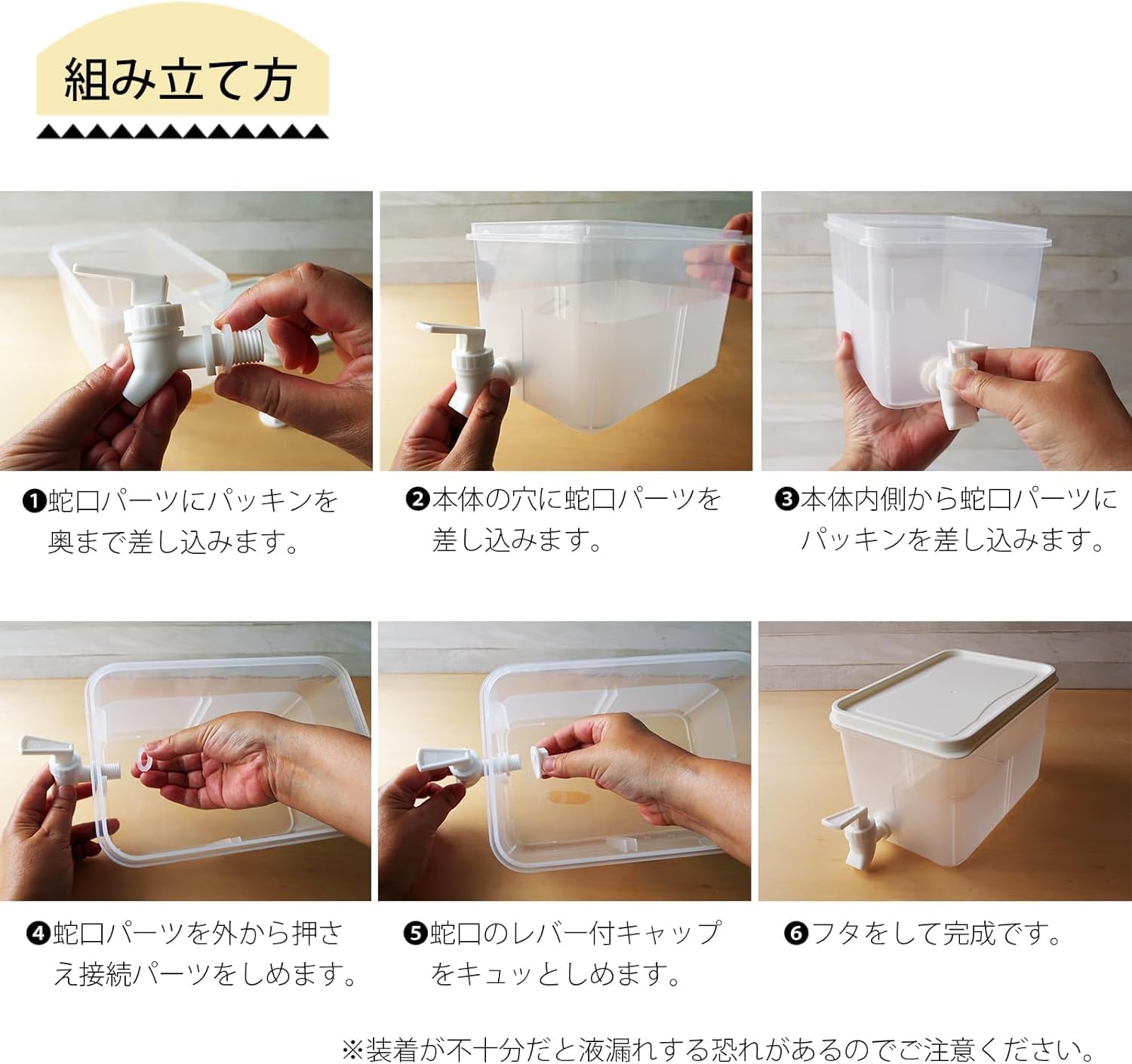 組み立て方

❶蛇口パーツにパッキンを奥まで差し込みます。

❷本体の穴に蛇口パーツを差し込みます。

❸本体内側から蛇口パーツにパッキンを差し込みます。

❹蛇口パーツを外から押さえ接続パーツをしめます。

❺蛇口のレバー付キャップをキュッとしめます。

❻フタをして完成です。

※装着が不十分だと液漏れする恐れがあるのでご注意ください。