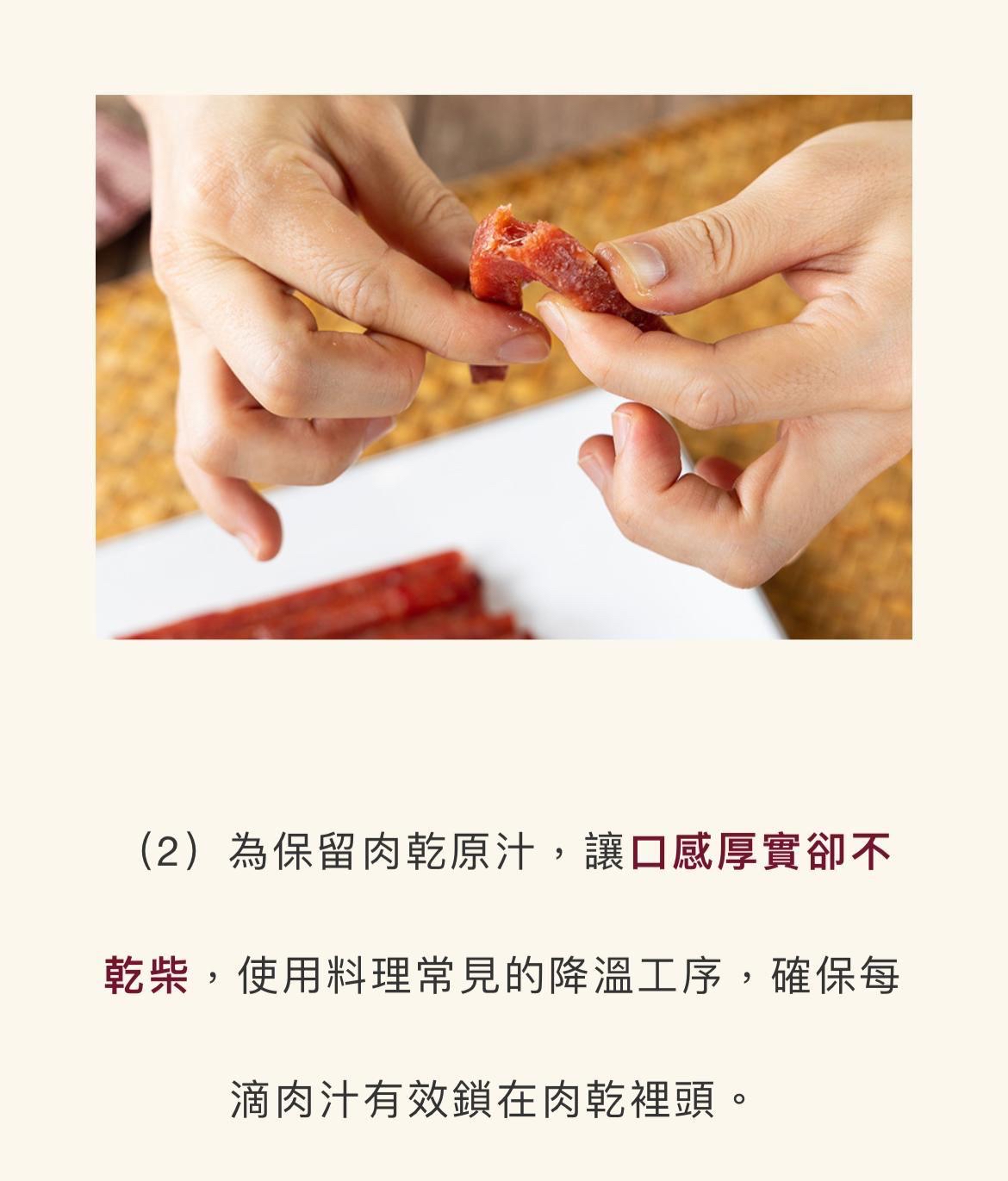 （2）為保留肉乾原汁，讓口感厚實卻不乾柴，使用料理常見的降溫工序，確保每滴肉汁有效鎖在肉乾裡頭。