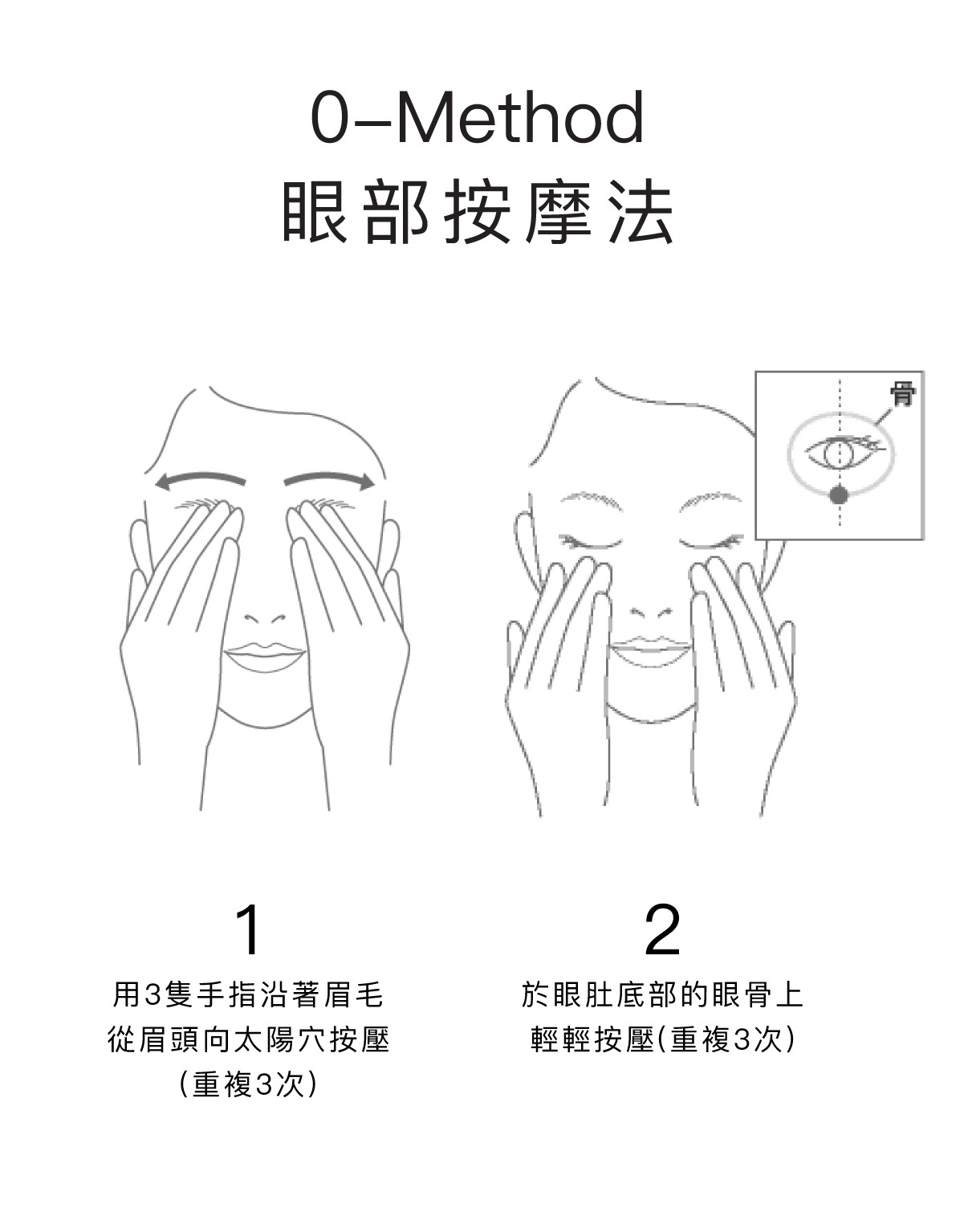 0–Method
眼部按摩法

骨

1
用3隻手指沿著眉毛
從眉頭向太陽穴按壓
（重複3次）

2
於眼肚底部的眼骨上
輕輕按壓（重複3次）