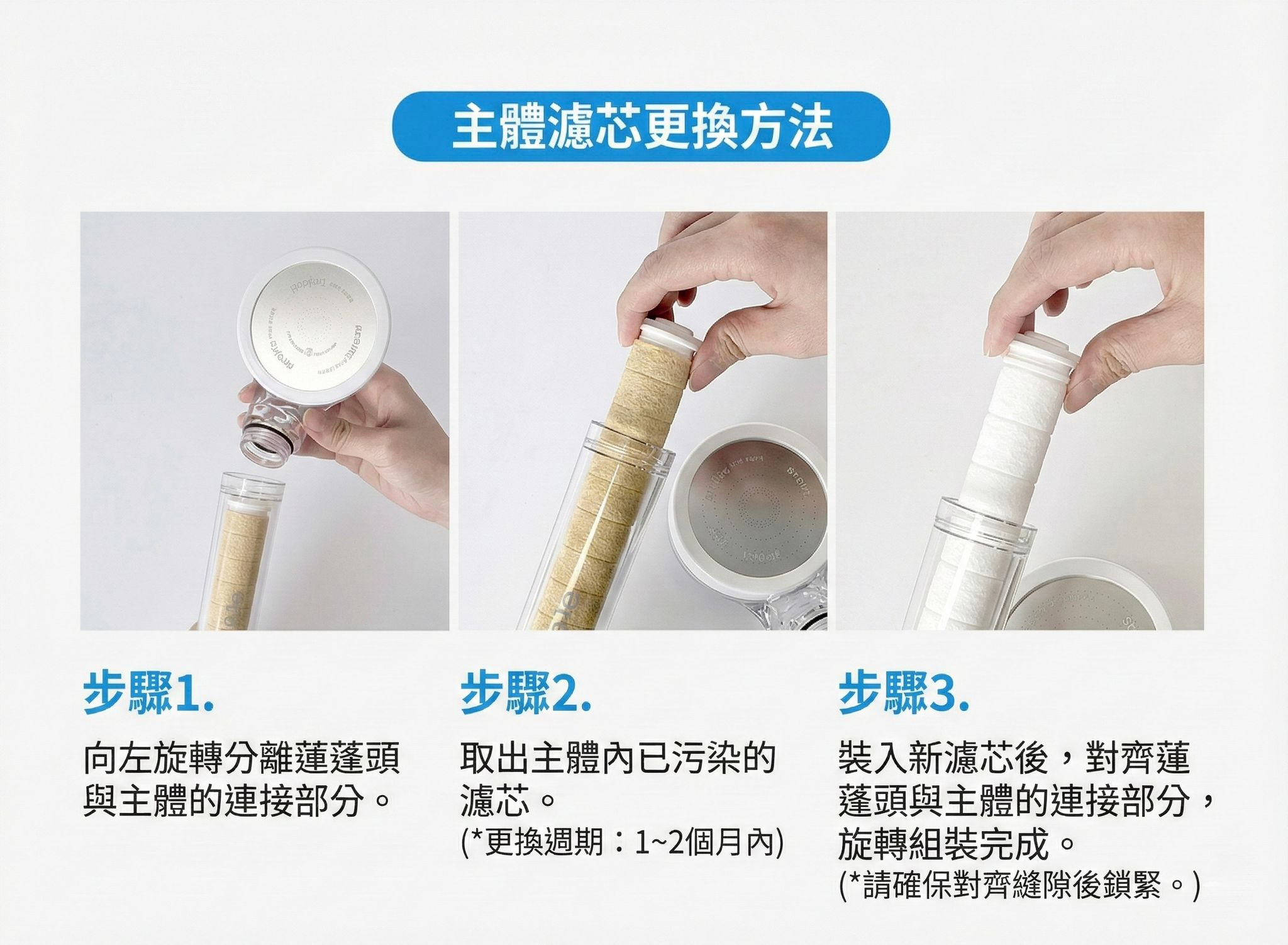 主體濾芯更換方法

步驟1.

向左旋轉分離蓮蓬頭與主體的連接部分。

步驟2.

取出主體內已污染的濾芯。
(*更換週期：1~2個月內)

步驟3.

裝入新濾芯後，對齊蓮蓬頭與主體的連接部分，旋轉組裝完成。
(*請確保對齊縫隙後鎖緊。)