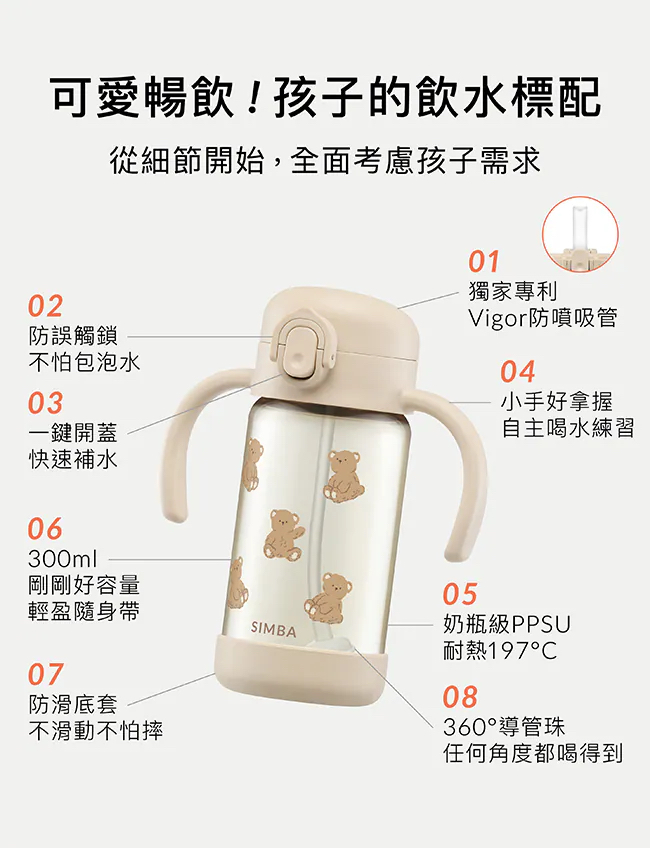 可愛暢飲！孩子的飲水標配

從細節開始，全面考慮孩子需求

01
獨家專利
Vigor防噴吸管

02
防誤觸鎖
不怕包泡水

03
一鍵開蓋
快速補水

04
小手好拿握
自主喝水練習

06
300ml
剛剛好容量
輕盈隨身帶

SIMBA

05
奶瓶級PPSU
耐熱197°C

07
防滑底套
不滑動不怕摔

08
360°導管珠
任何角度都喝得到