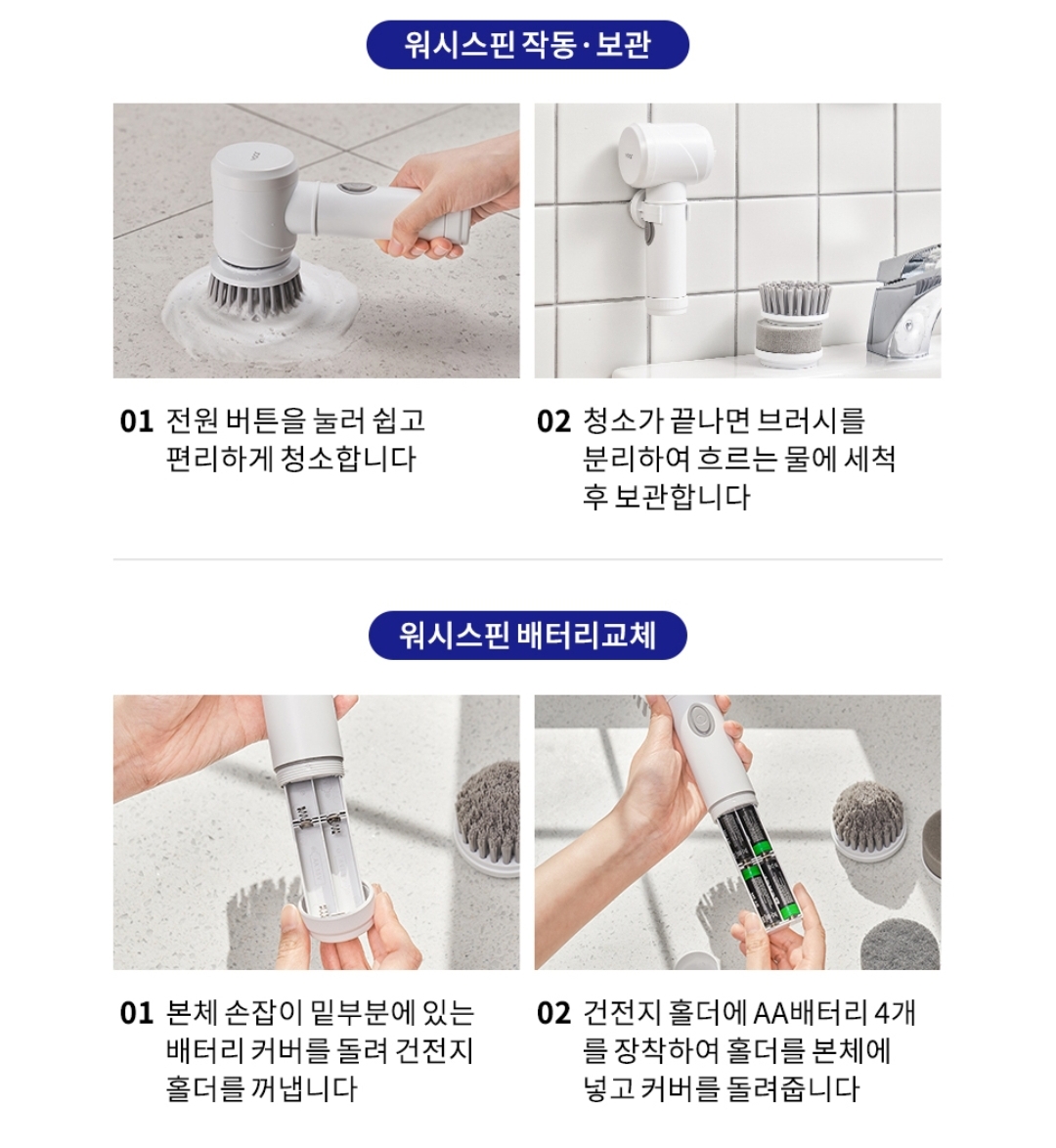 워시스핀 작동·보관

01 전원 버튼을 눌러 쉽고 편리하게 청소합니다

02 청소가 끝나면 브러시를 분리하여 흐르는 물에 세척 후 보관합니다

워시스핀 배터리교체

01 본체 손잡이 밑부분에 있는 배터리 커버를 돌려 건전지 홀더를 꺼냅니다

02 건전지 홀더에 AA배터리 4개를 장착하여 홀더를 본체에 넣고 커버를 돌려줍니다