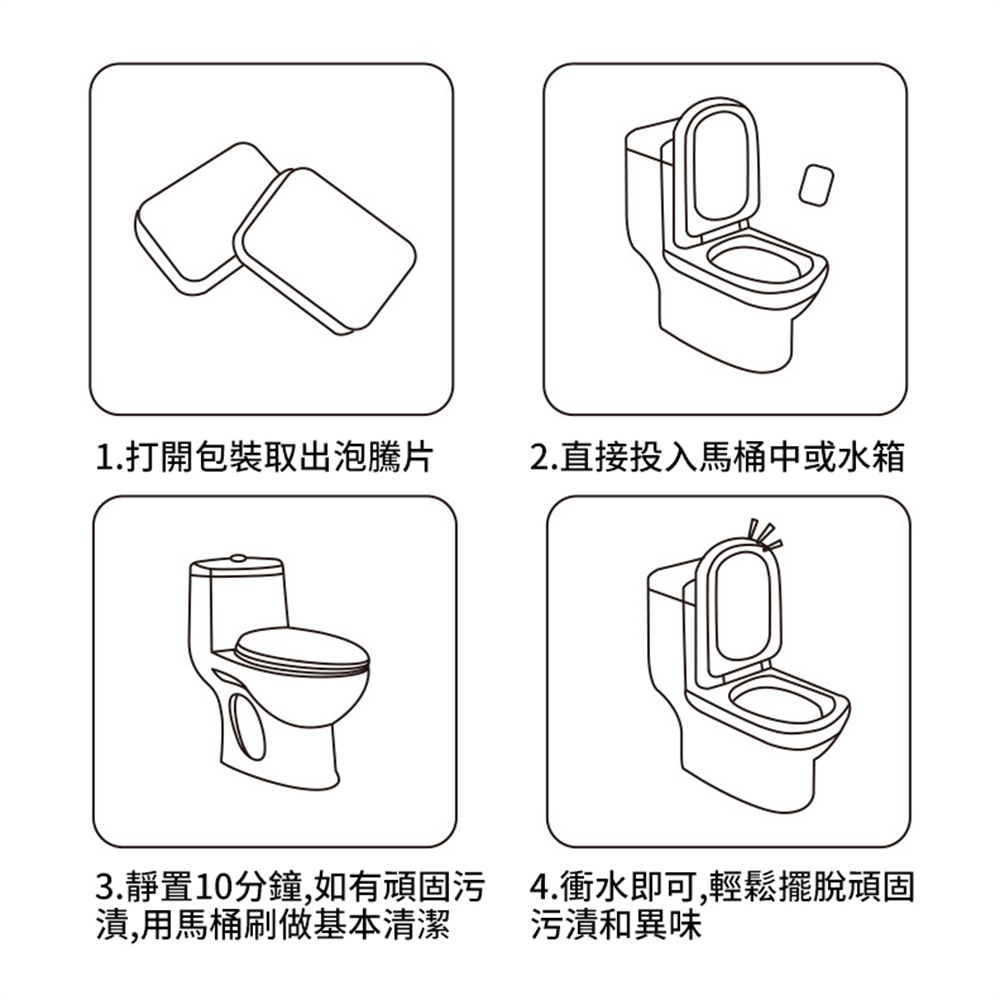 1.打開包裝取出泡騰片

2.直接投入馬桶中或水箱

3.靜置10分鐘,如有頑固污漬,用馬桶刷做基本清潔

4.衝水即可,輕鬆擺脫頑固污漬和異味