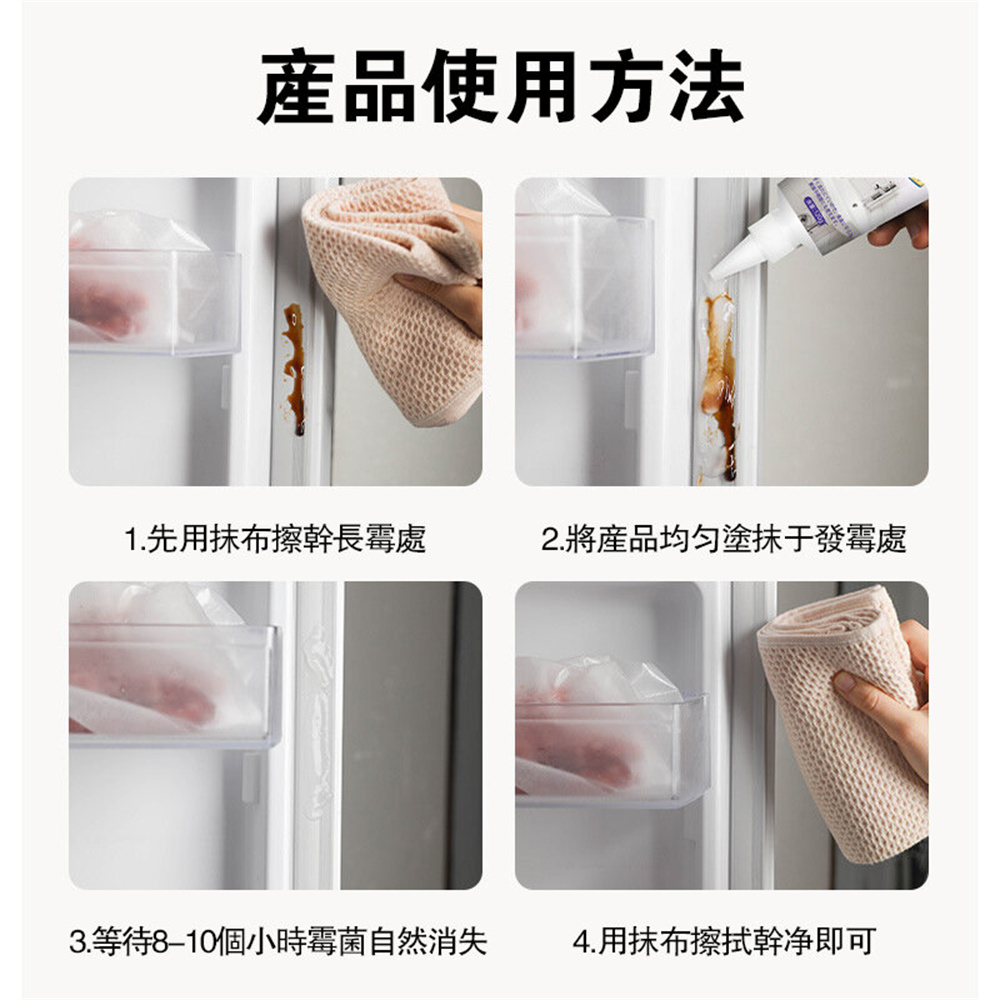 產品使用方法

1.先用抹布擦幹長霉處

2.將產品均勻塗抹于發霉處

3.等待8–10個小時霉菌自然消失

4.用抹布擦拭幹凈即可