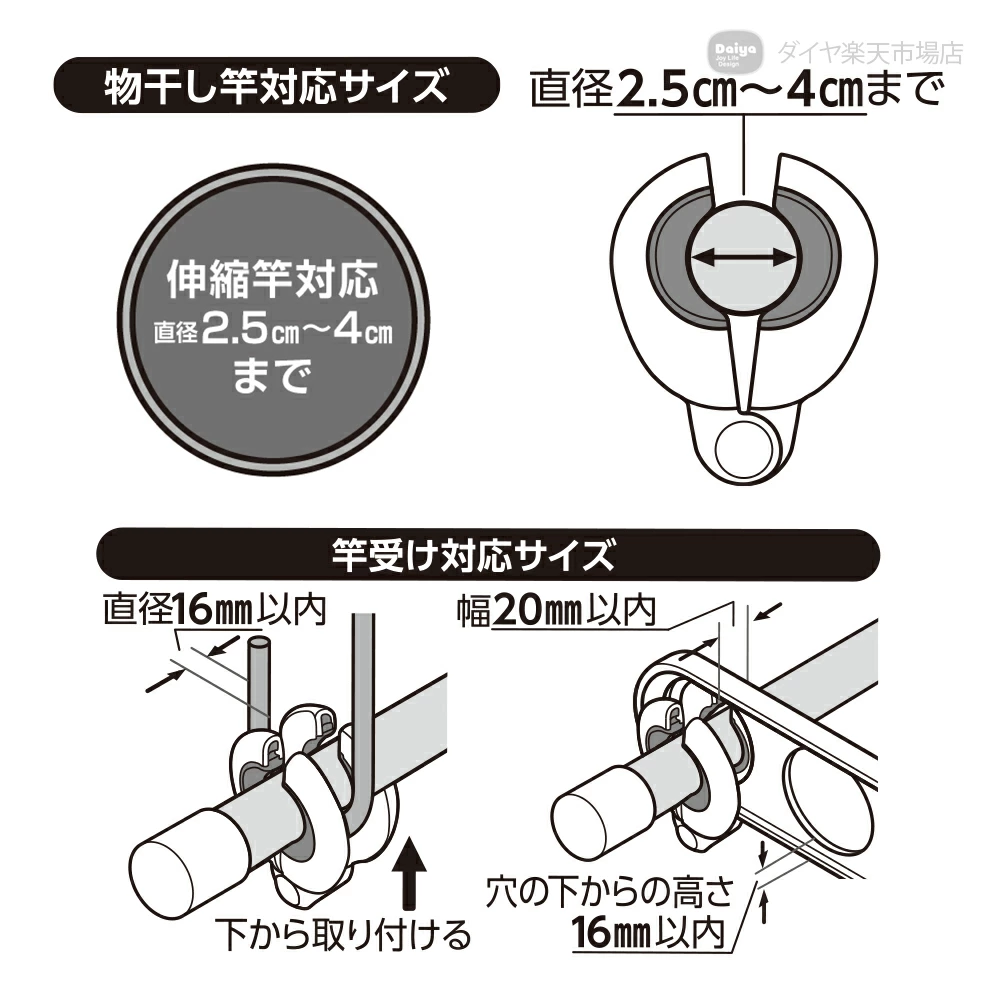 Daiya Joy Life Design ダイヤ楽天市場店

物干し竿対応サイズ

直径2.5㎝～4㎝まで

伸縮竿対応
直径2.5㎝～4㎝
まで

竿受け対応サイズ

直径16㎜以内

下から取り付ける

幅20㎜以内

穴の下からの高さ
16㎜以内