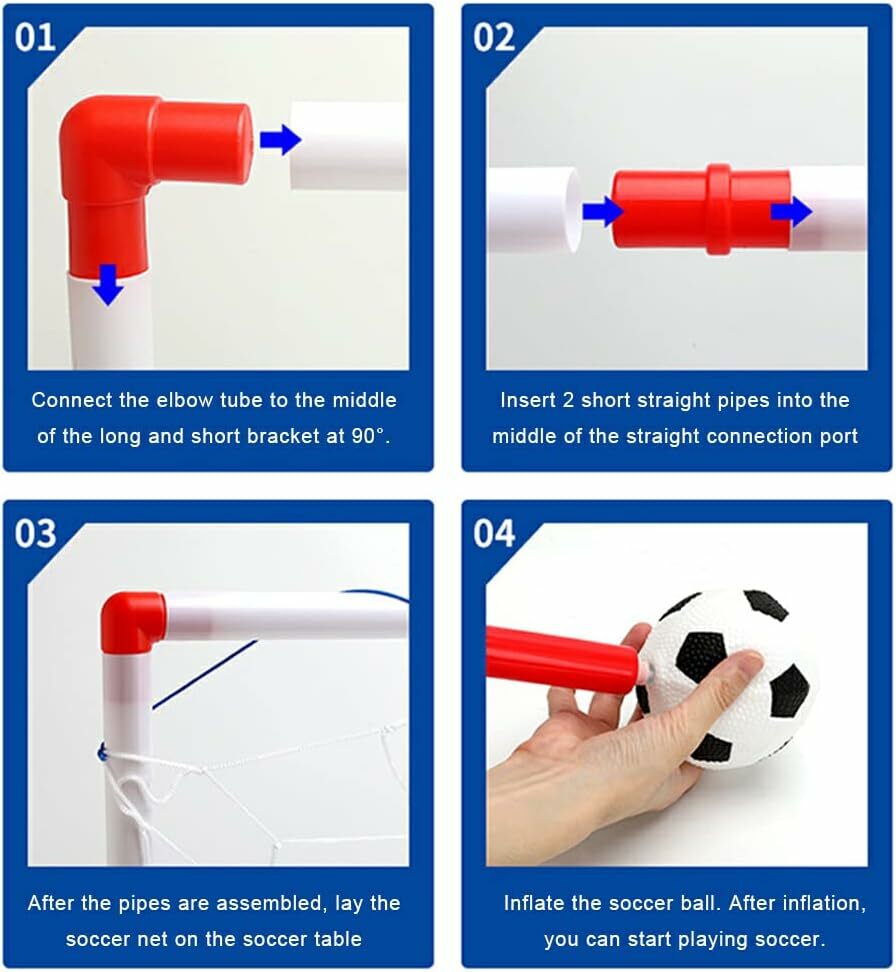 01

Connect the elbow tube to the middle of the long and short bracket at 90°.

02

Insert 2 short straight pipes into the middle of the straight connection port

03

After the pipes are assembled, lay the soccer net on the soccer table

04

Inflate the soccer ball. After inflation, you can start playing soccer.