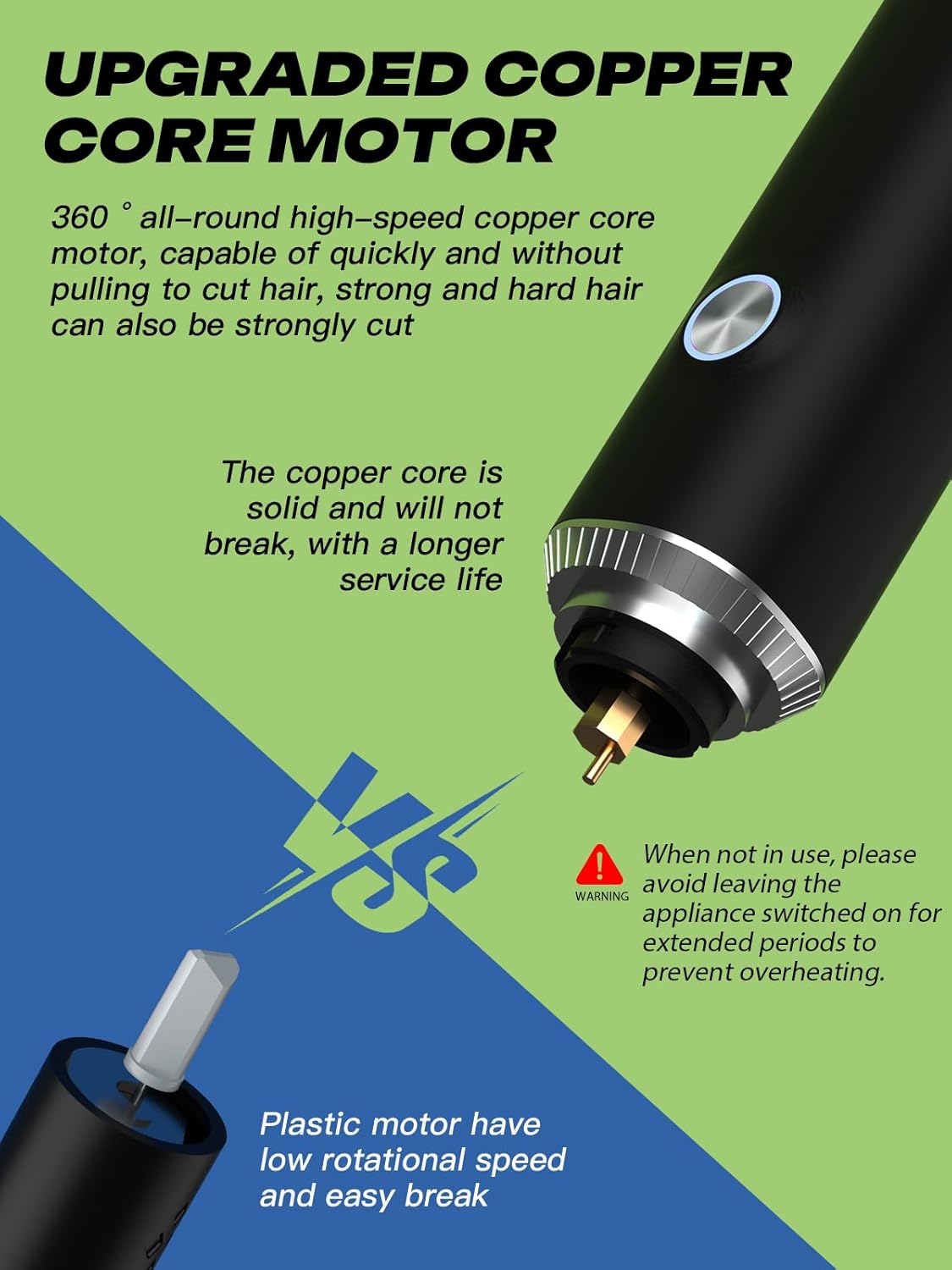 UPGRADED COPPER CORE MOTOR

360 ° all–round high–speed copper core motor, capable of quickly and without pulling to cut hair, strong and hard hair can also be strongly cut

The copper core is solid and will not break, with a longer service life

VS

WARNING

When not in use, please avoid leaving the appliance switched on for extended periods to prevent overheating.

Plastic motor have low rotational speed and easy break