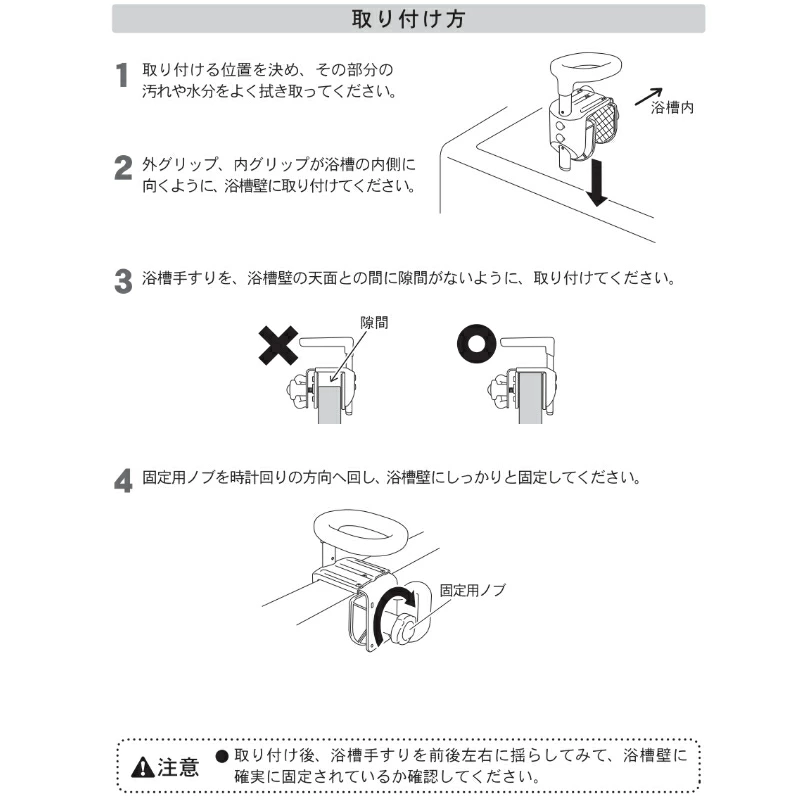 取り付け方

1 取り付ける位置を決め、その部分の汚れや水分をよく拭き取ってください。

浴槽内

2 外グリップ、内グリップが浴槽の内側に向くように、浴槽壁に取り付けてください。

3 浴槽手すりを、浴槽壁の天面との間に隙間がないように、取り付けてください。

隙間

4 固定用ノブを時計回りの方向へ回し、浴槽壁にしっかりと固定してください。

固定用ノブ

注意 ● 取り付け後、浴槽手すりを前後左右に揺らしてみて、浴槽壁に確実に固定されているか確認してください。