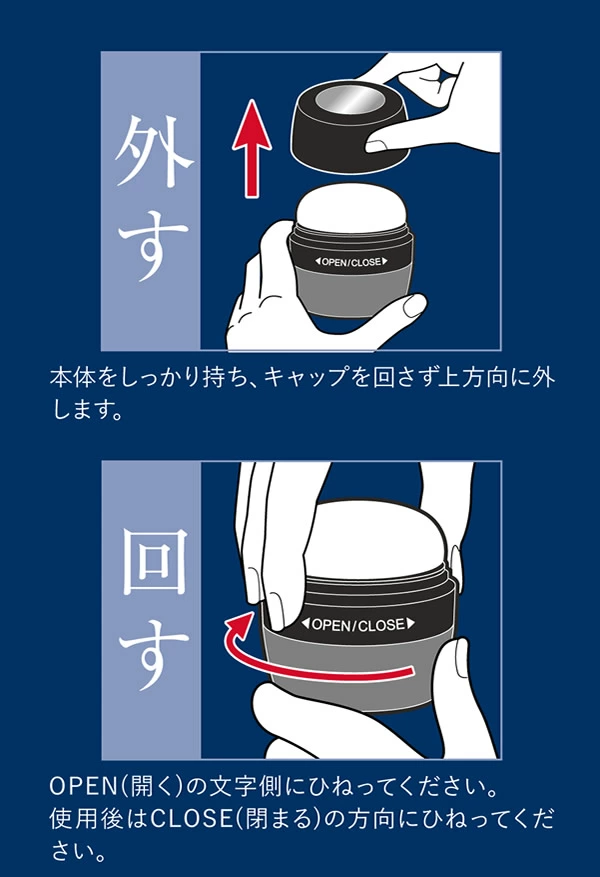 外す

◀OPEN/CLOSE▶

本体をしっかり持ち、キャップを回さず上方向に外します。

回す

◀OPEN/CLOSE▶

OPEN(開く)の文字側にひねってください。
使用後はCLOSE(閉まる)の方向にひねってください。