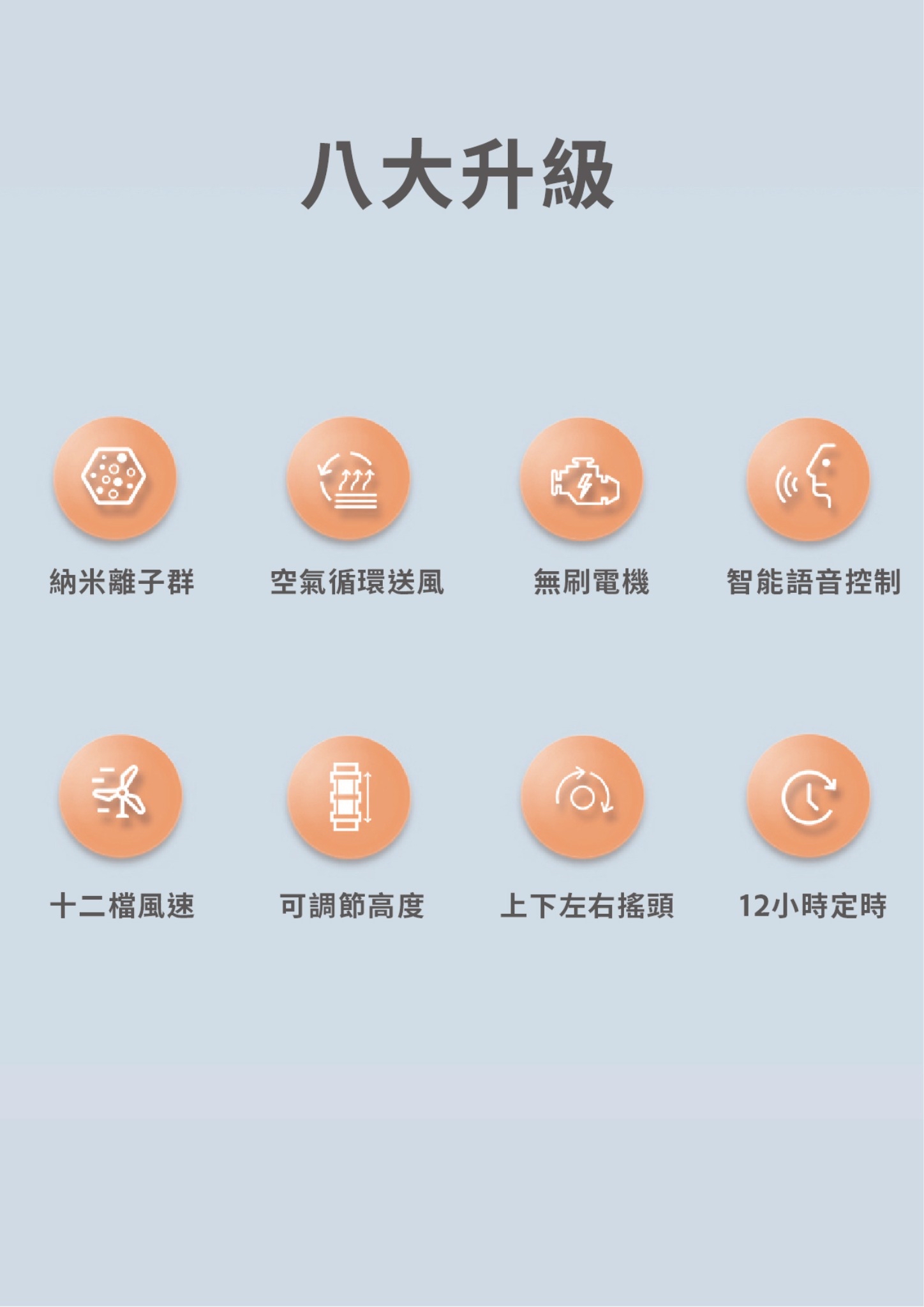 八大升級

納米離子群

空氣循環送風

無刷電機

智能語音控制

十二檔風速

可調節高度

上下左右搖頭

12小時定時