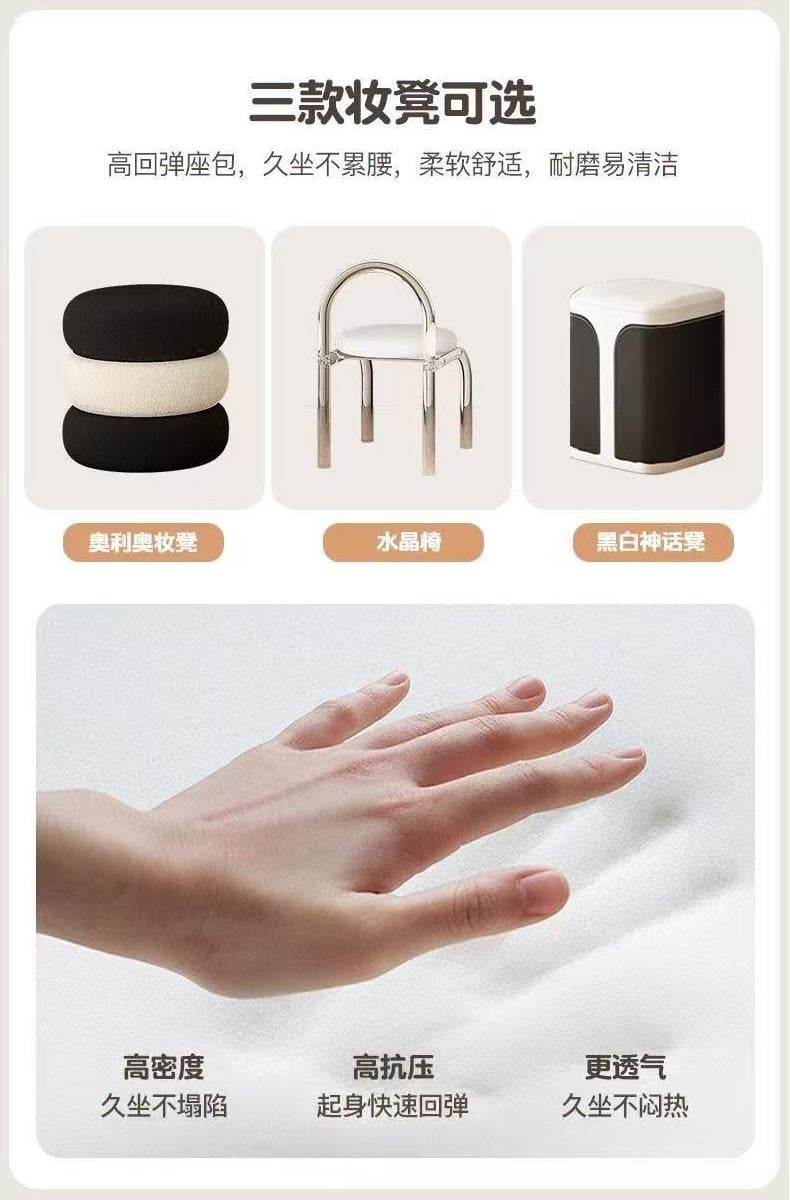 三款妆凳可选

高回弹座包，久坐不累腰，柔软舒适，耐磨易清洁

奥利奥妆凳

水晶椅

黑白神话凳

高密度
久坐不塌陷

高抗压
起身快速回弹

更透气
久坐不闷热