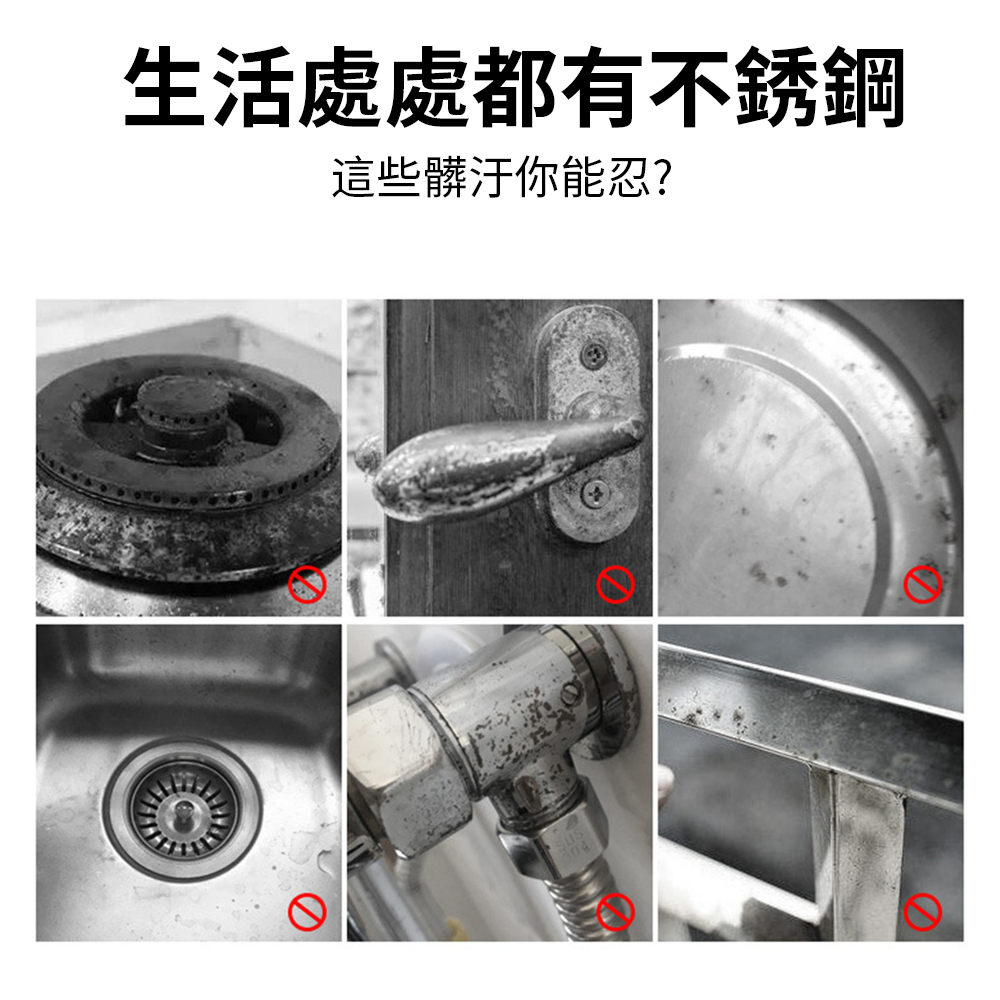 生活處處都有不銹鋼

這些髒汙你能忍?