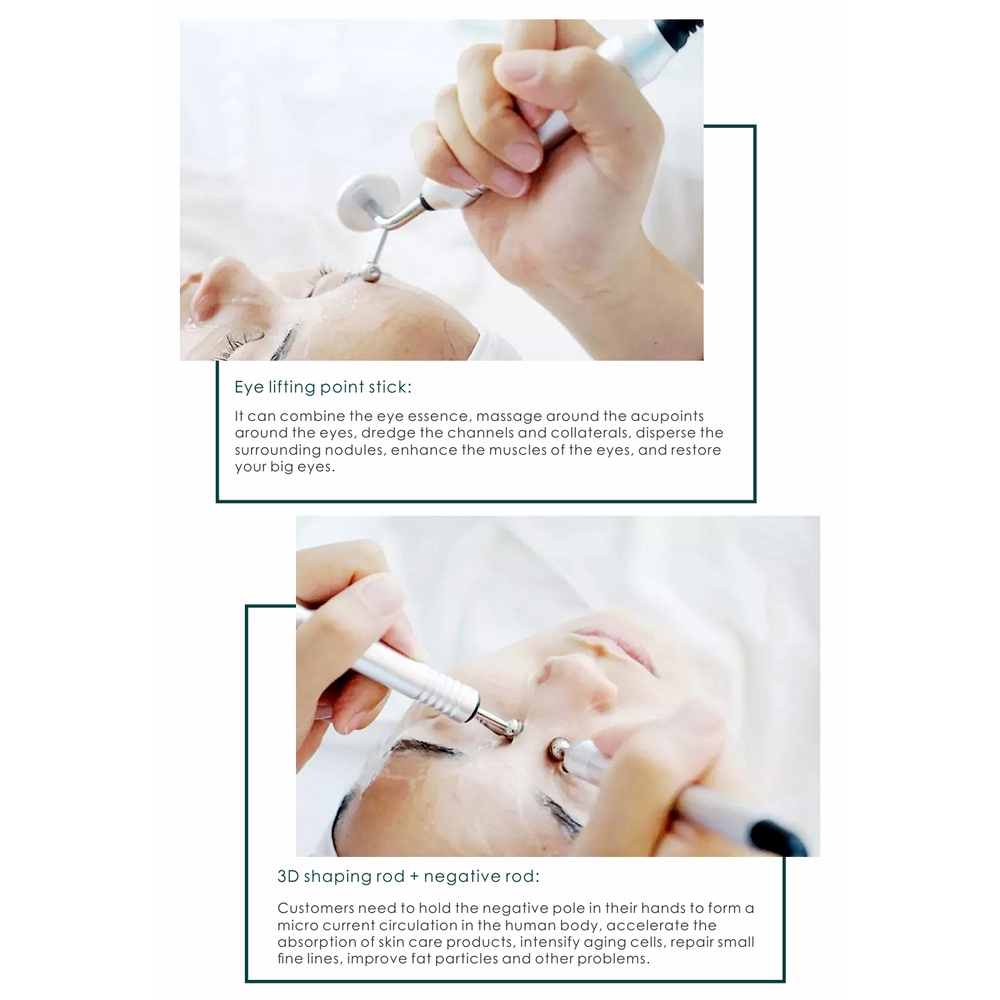 Eye lifting point stick:

It can combine the eye essence, massage around the acupoints around the eyes, dredge the channels and collaterals, disperse the surrounding nodules, enhance the muscles of the eyes, and restore your big eyes.

3D shaping rod + negative rod:

Customers need to hold the negative pole in their hands to form a micro current circulation in the human body, accelerate the absorption of skin care products, intensify aging cells, repair small fine lines, improve fat particles and other problems.